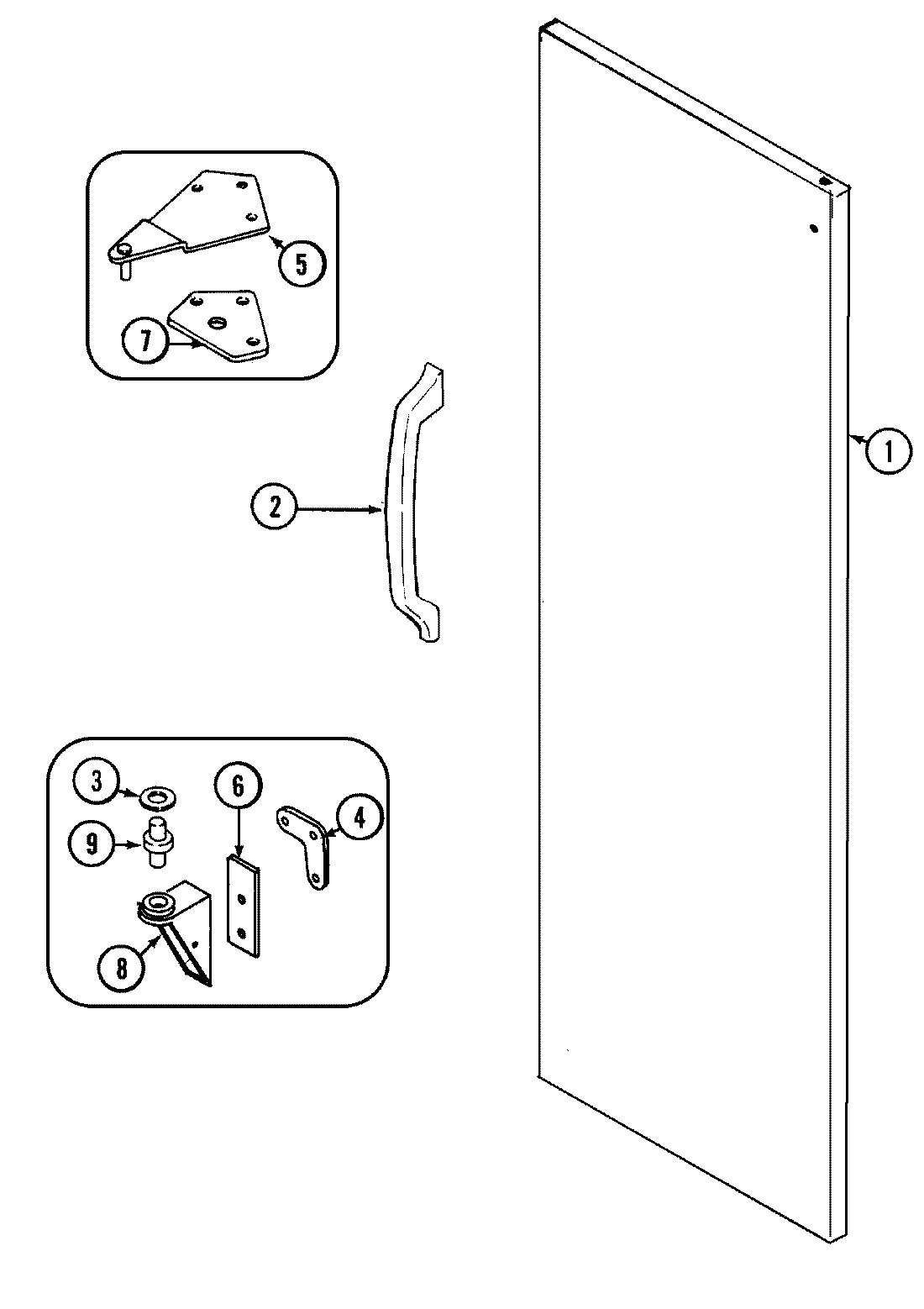 5
7
2
1
3
6
4
9
8