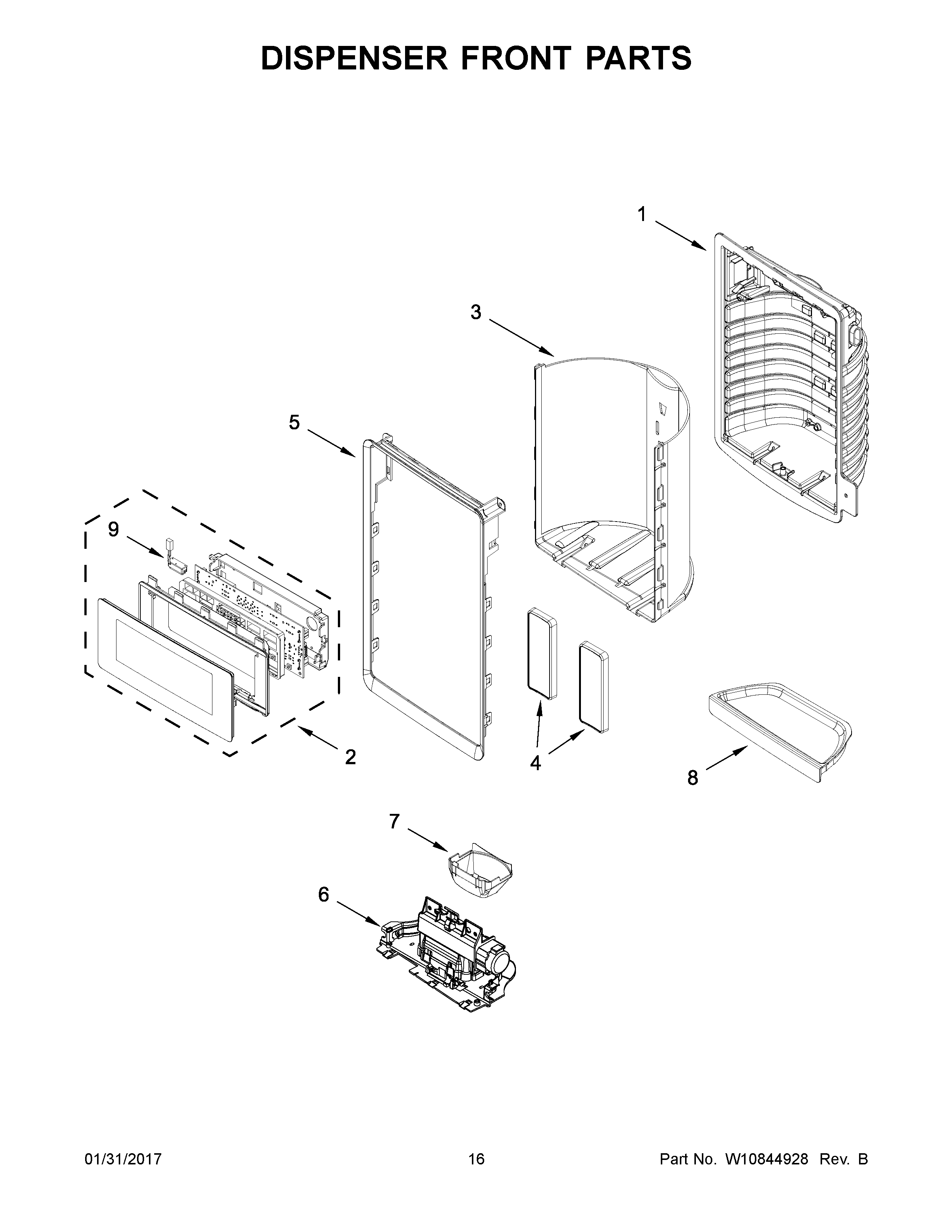 DISPENSER FRONT PARTS

1

3

5

9

2

4

8

7

6

01/31/2017

16

Part No. W10844928 Rev. B