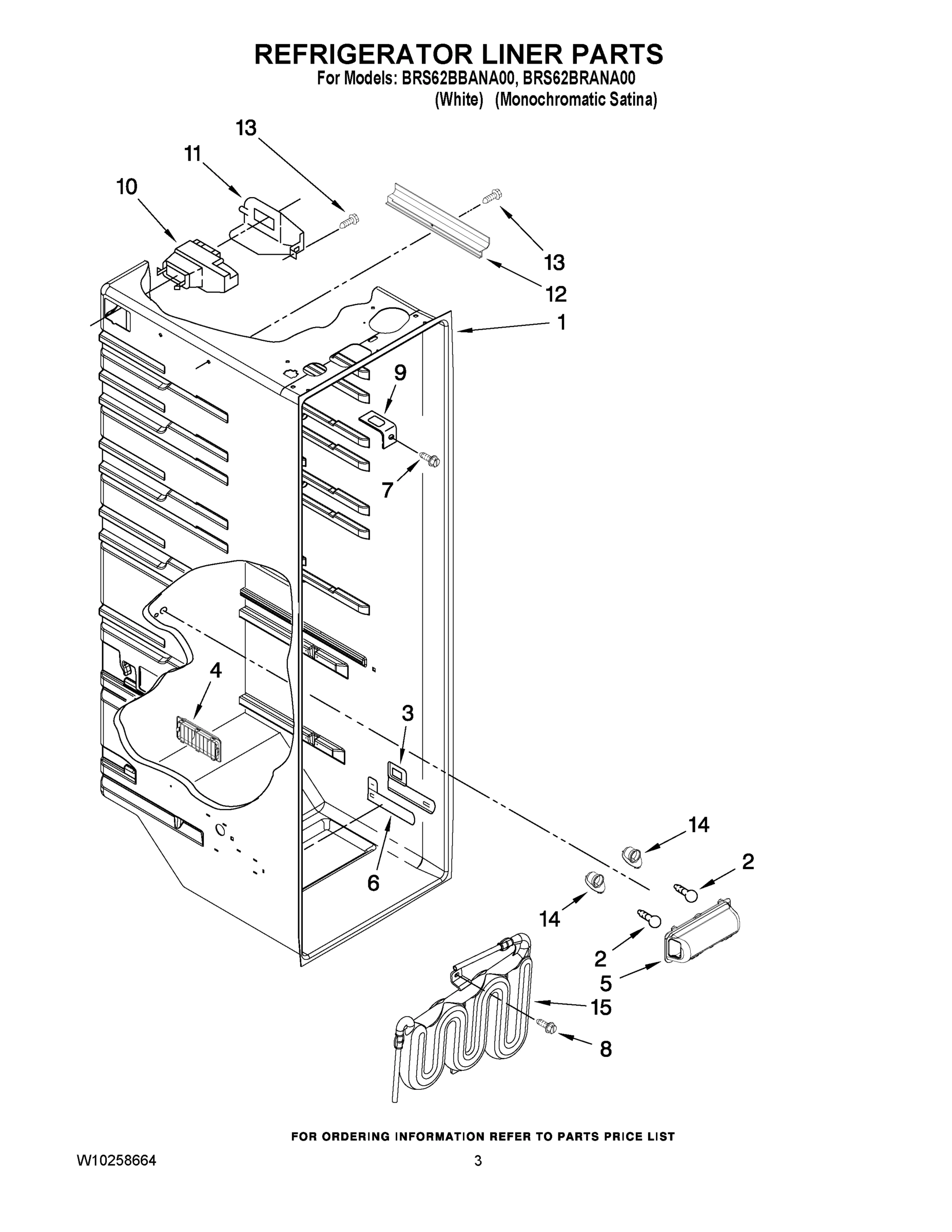 REFRIGERATOR LINER PARTS
For Models: BRS62BBANA00, BRS62BRANA00
(White) (Monochromatic Satina)

13
11
10
13
12
1
9
7
4
3
6
14
2
14
2
5
15
8

FOR ORDERING INFORMATION REFER TO PARTS PRICE LIST

W10258664
3