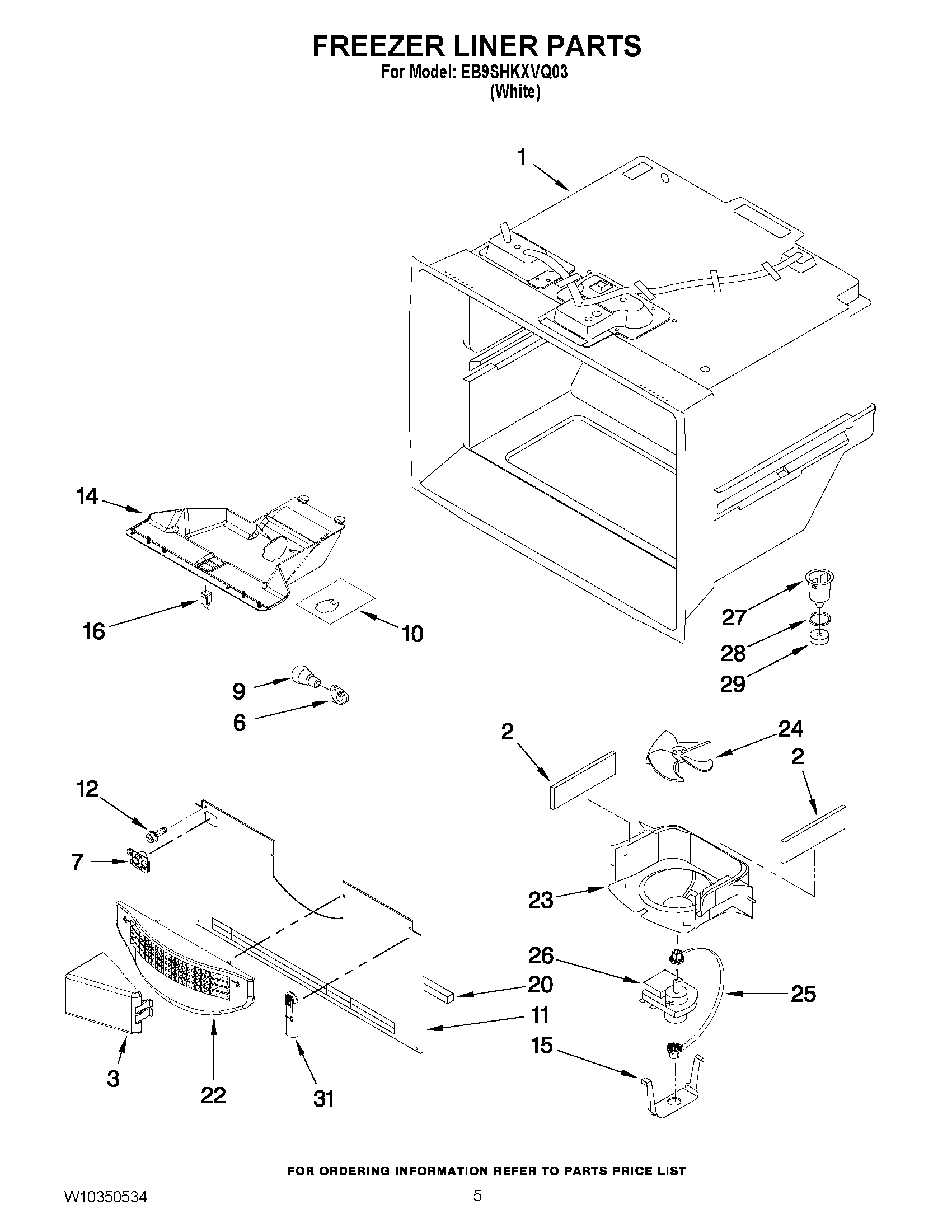 FREEZER LINER PARTS
For Model: EB9SHKXVQ03
(White)

1

14

16

10

27

28

29

9

6

2

24

2

12

7

23

26

20

25

11

15

3

22

31

FOR ORDERING INFORMATION REFER TO PARTS PRICE LIST

W10350534

5