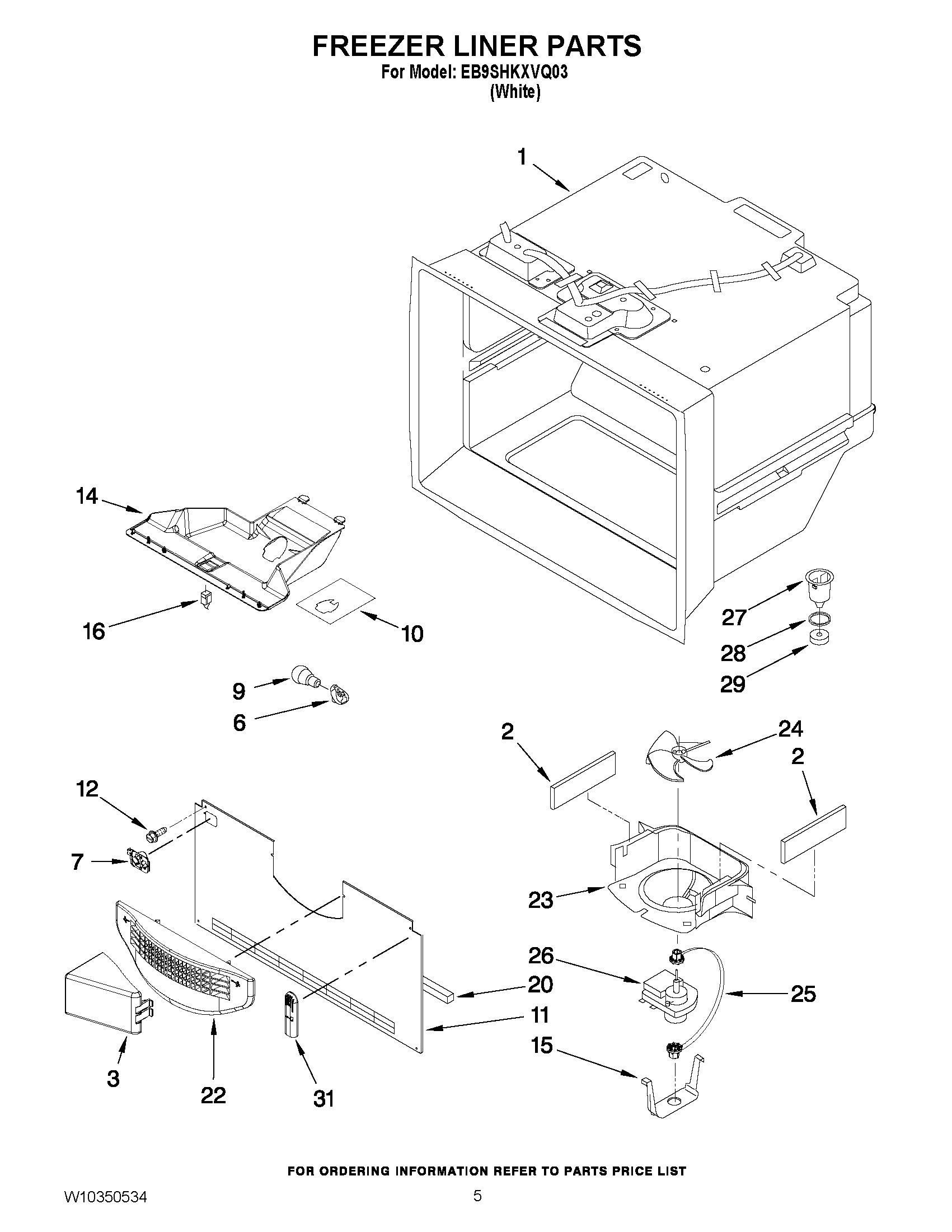 FREEZER LINER PARTS
For Model: EB9SHKXVQ03
(White)

1

14

16

10

27

28

29

9

6

2

24

2

12

7

23

26

20

25

11

15

3

22

31

FOR ORDERING INFORMATION REFER TO PARTS PRICE LIST

W10350534

5