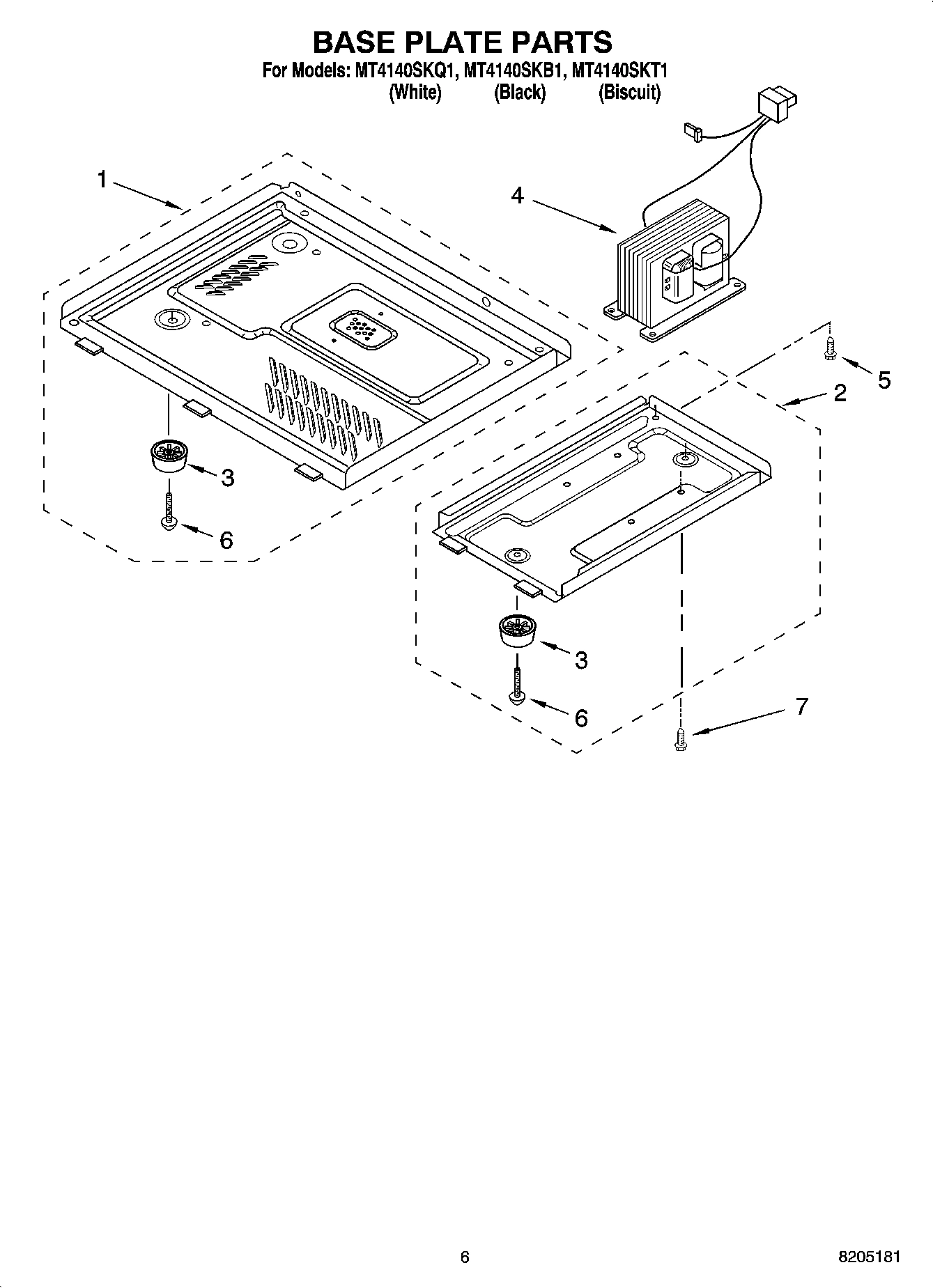 BASE PLATE PARTS

For Models: MT4140SKQ1, MT4140SKB1, MT4140SKT1
(White) (Black) (Biscuit)

1

4

5

2

3

6

3

6

7

6

8205181