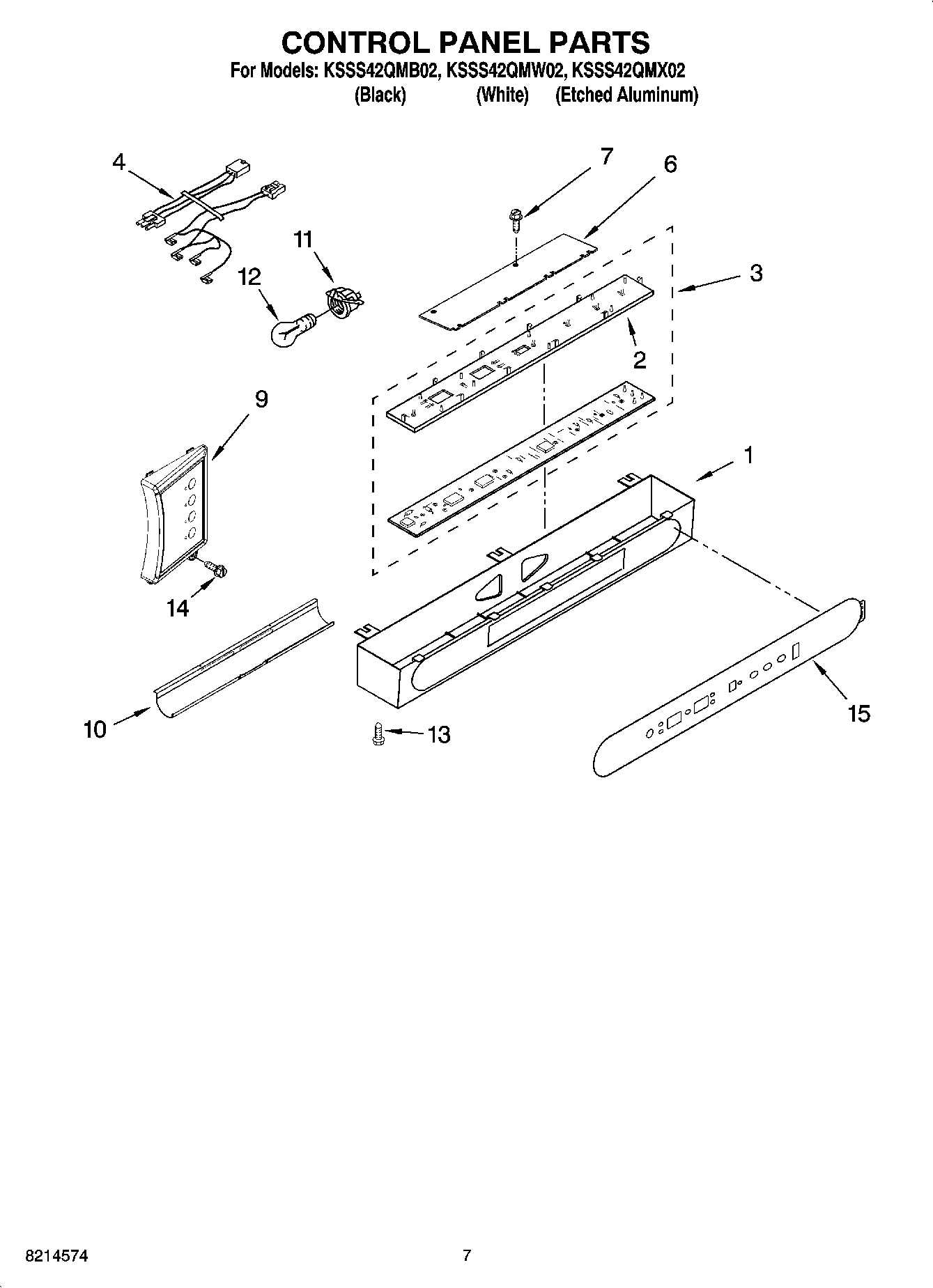 CONTROL PANEL PARTS

For Models: KSSS42QMB02, KSSS42QMW02, KSSS42QMX02
(Black) (White) (Etched Aluminum)

4
7
6
11
12
3
2
9
1
14
10
13
15

8214574

7