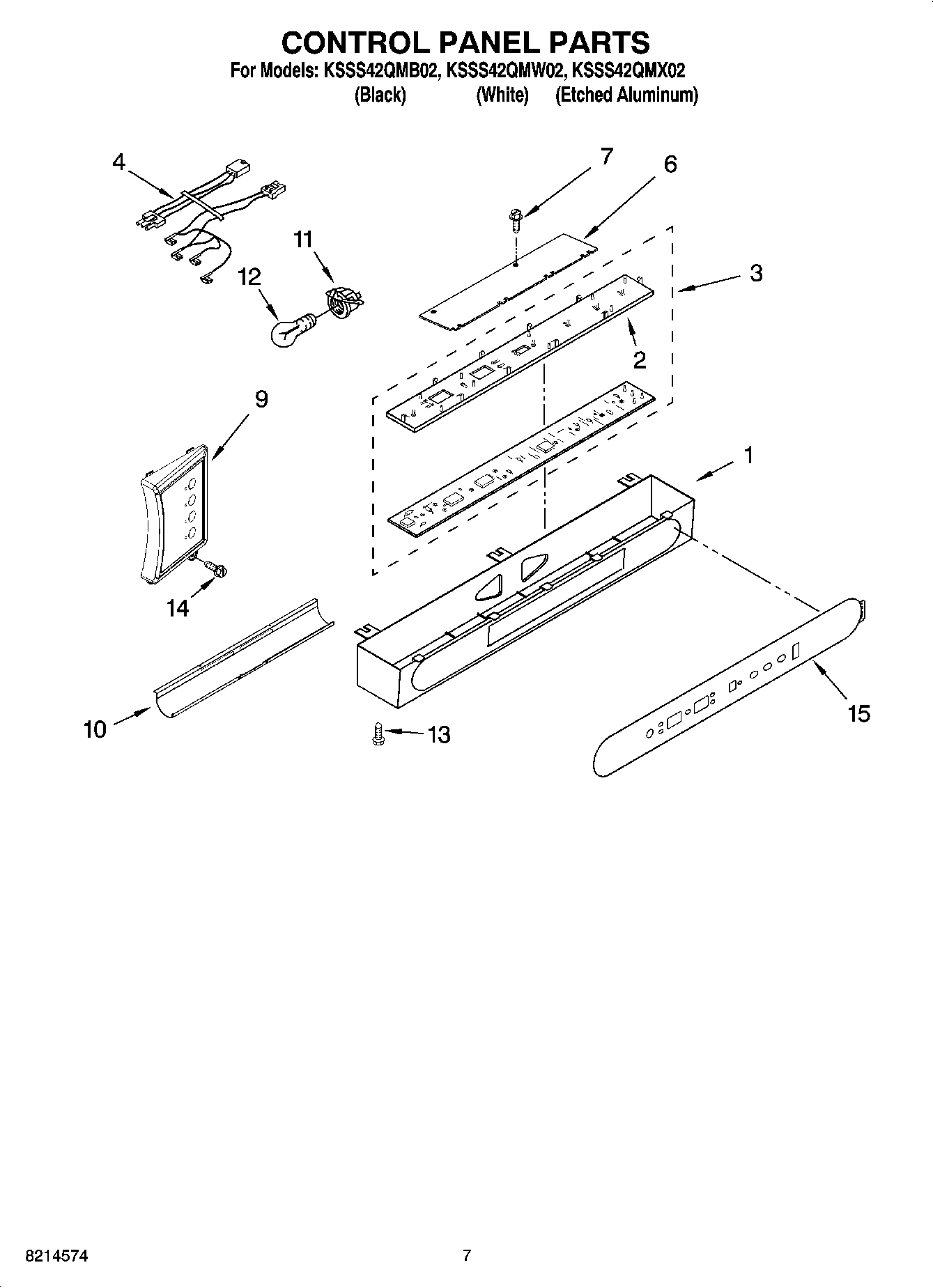 CONTROL PANEL PARTS

For Models: KSSS42QMB02, KSSS42QMW02, KSSS42QMX02
(Black) (White) (Etched Aluminum)

4
7
6
11
12
3
2
9
1
14
10
13
15

8214574

7