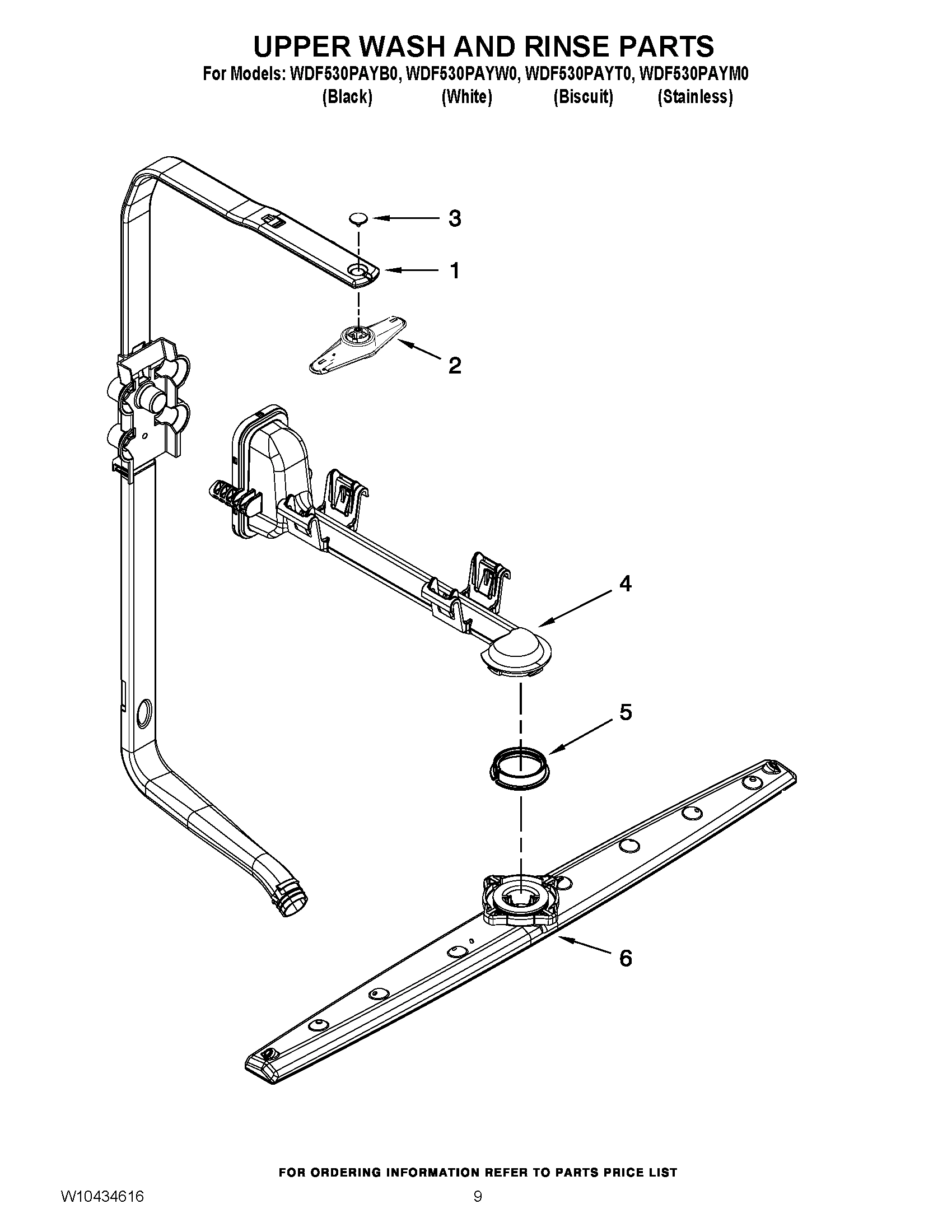 UPPER WASH AND RINSE PARTS

For Models: WDF530PAYB0, WDF530PAYW0, WDF530PAYT0, WDF530PAYM0
(Black) (White) (Biscuit) (Stainless)

3

1

2

4

5

6

FOR ORDERING INFORMATION REFER TO PARTS PRICE LIST

W10434616

9