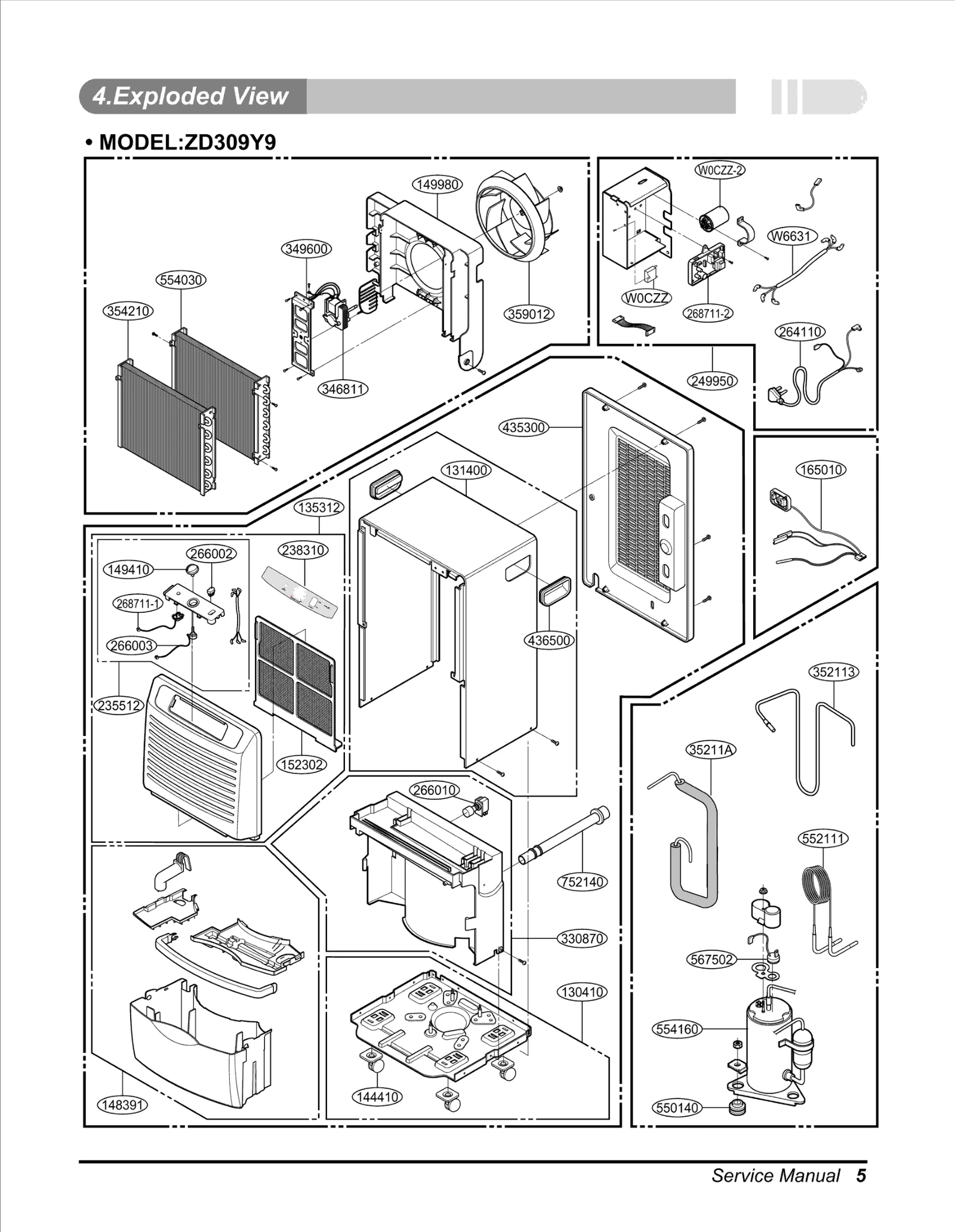 4.Exploded View

• MODEL:ZD309Y9

149980
349600
554030
354210
359012
346811
W0CZZ-2
W6631
W0CZZ
268711-2
264110
249950
435300
131400
165010
135312
266002
238310
149410
268711-1
266003
436500
235512
152302
352113
35211A
266010
552111
752140
330870
567502
130410
554160
148391
144410
550140

Service Manual 5