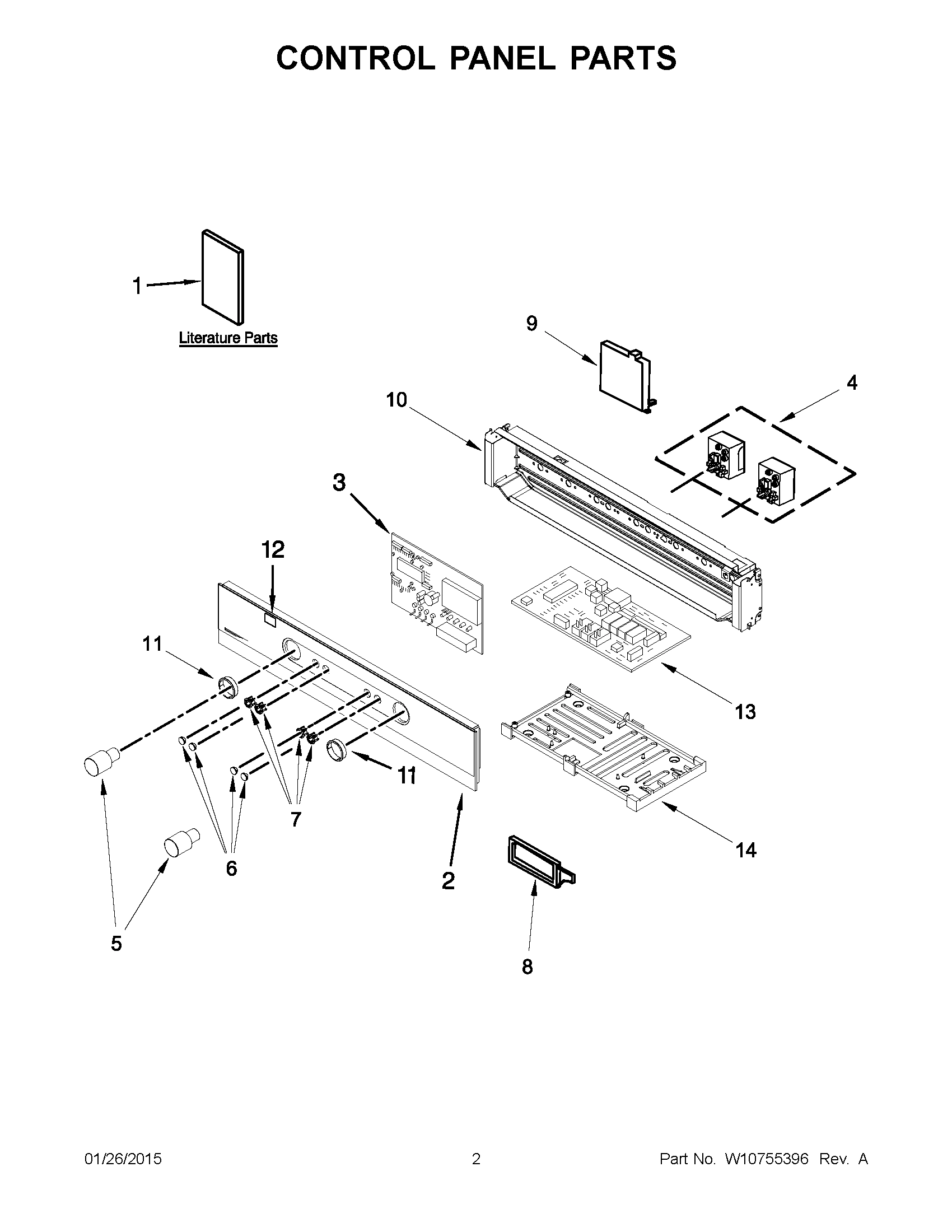 CONTROL PANEL PARTS

1

Literature Parts

9

4

10

3

12

11

13

11

7

6

2

14

5

8

01/26/2015

2

Part No. W10755396 Rev. A