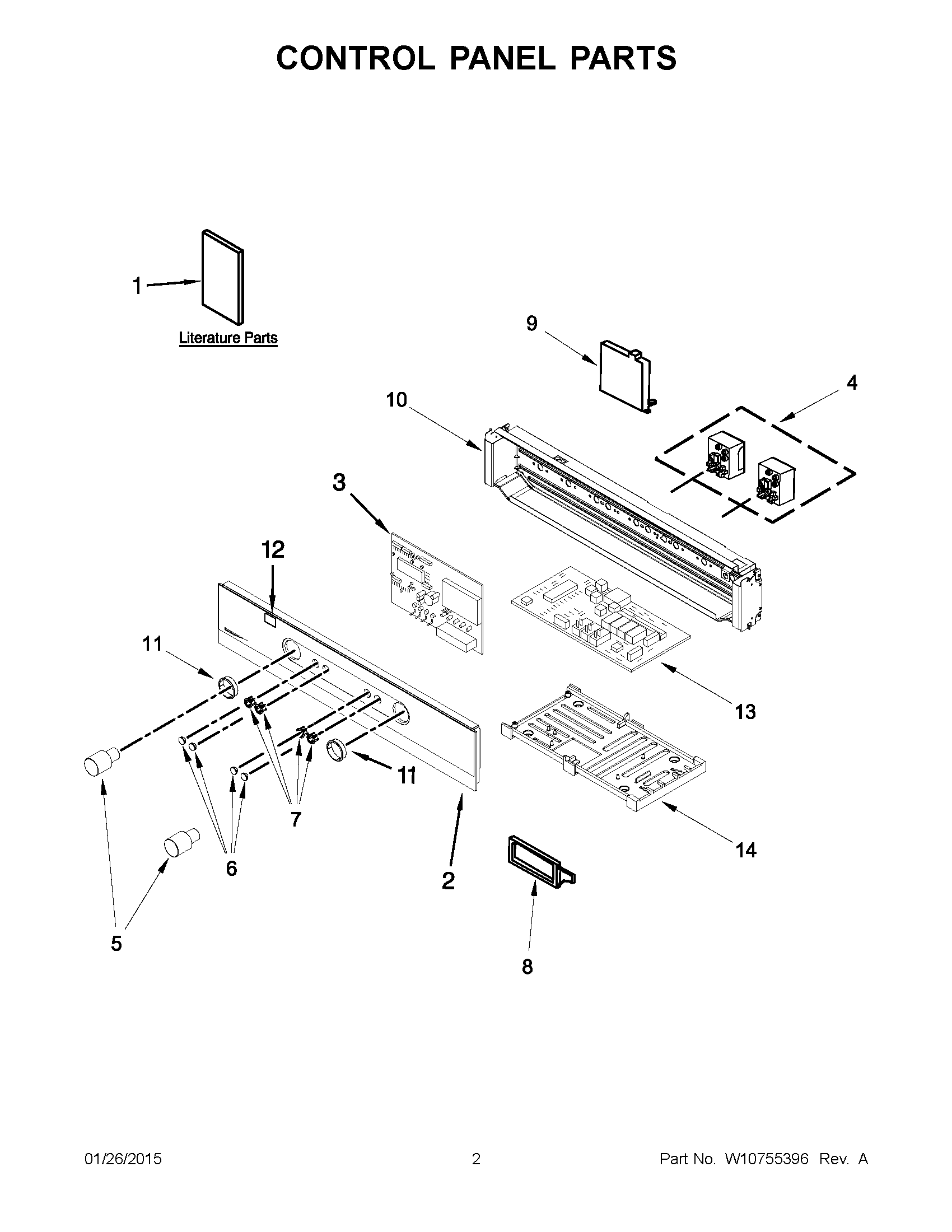 CONTROL PANEL PARTS

1

Literature Parts

9

4

10

3

12

11

13

11

7

6

2

14

5

8

01/26/2015

2

Part No. W10755396 Rev. A