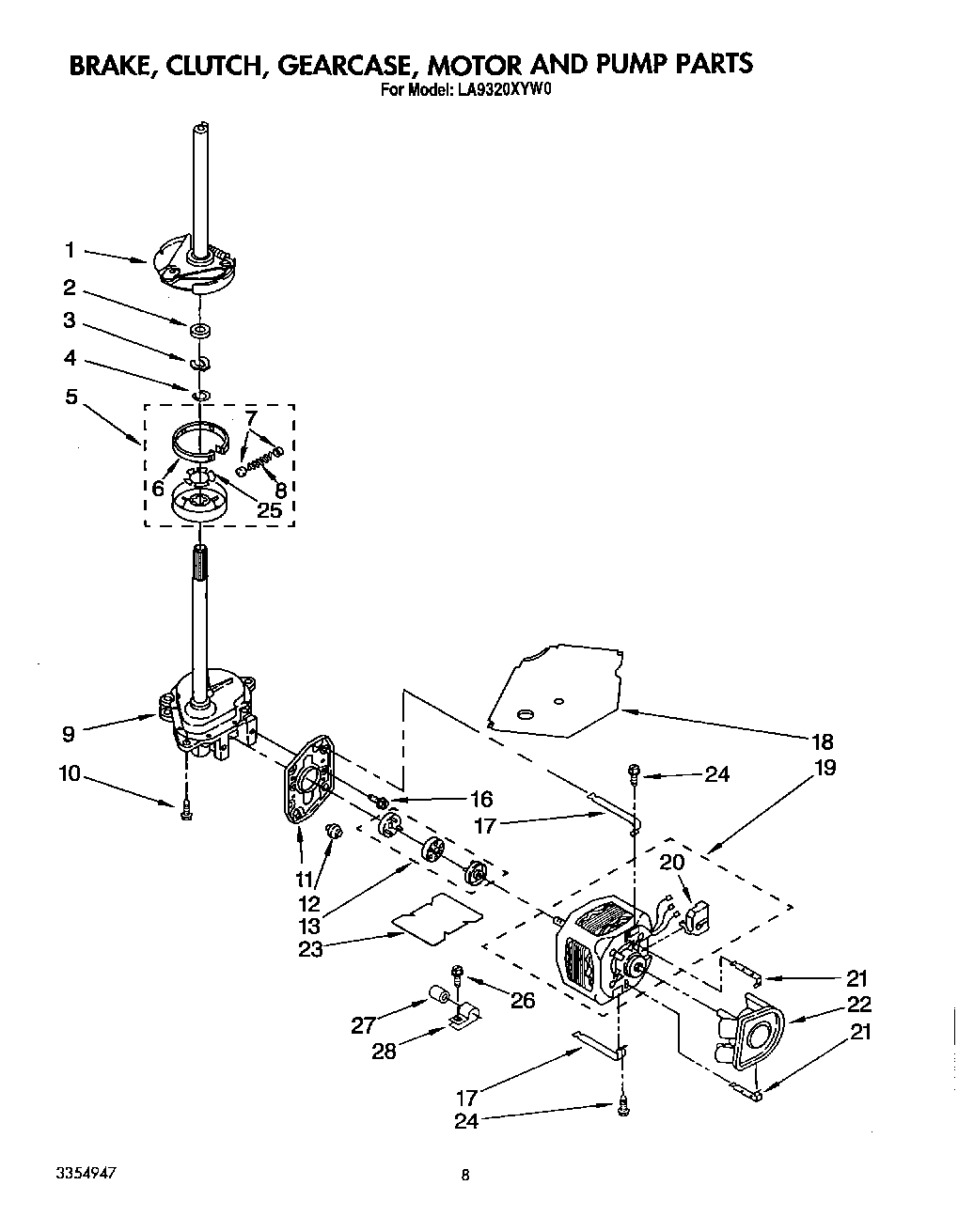 BRAKE, CLUTCH, GEARCASE, MOTOR AND PUMP PARTS
For Model: LA9320XYW0

1
2
3
4
5
7
6
8
25
9
10
18
24
19
16
17
20
11
12
13
23
21
22
21
26
27
28
17
24

3354947

8