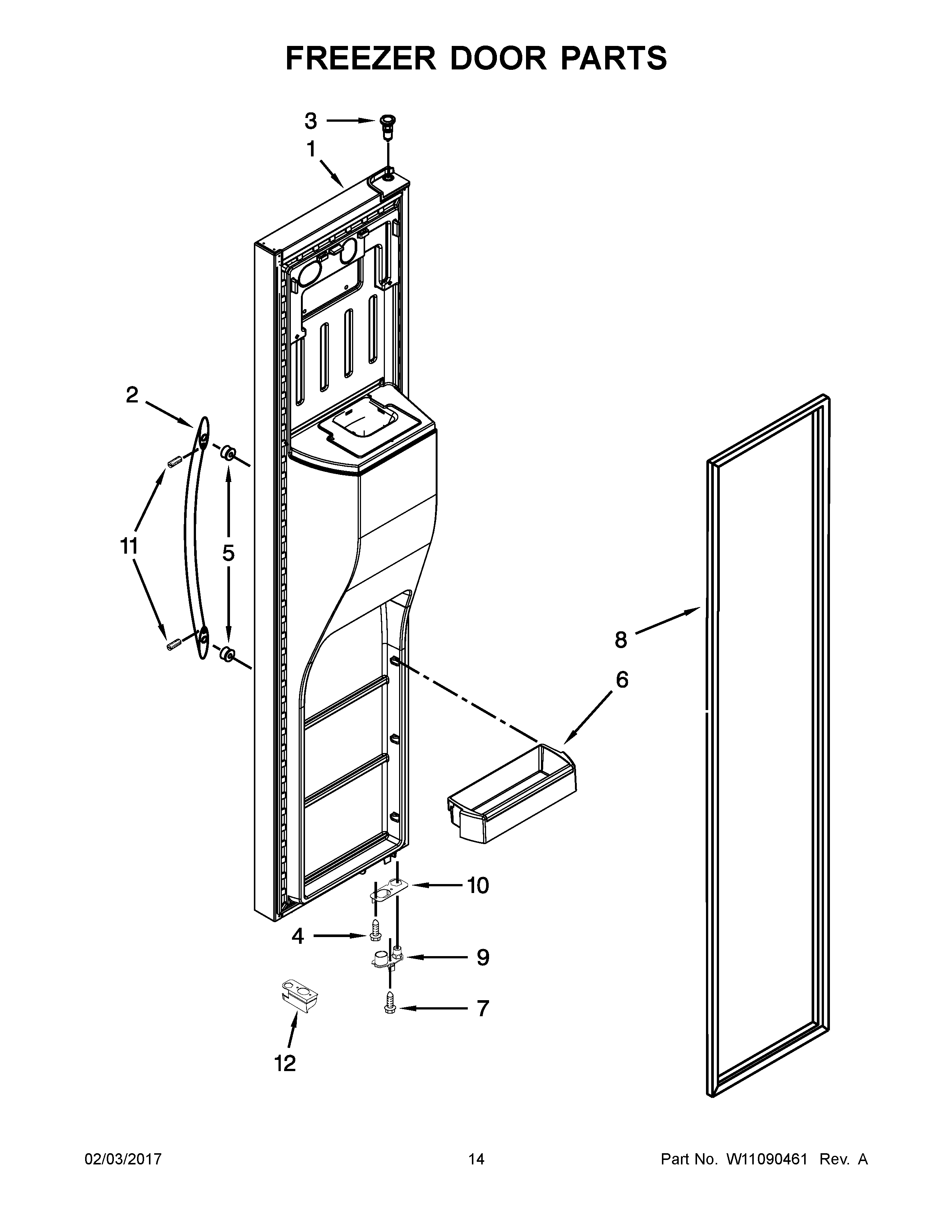 FREEZER DOOR PARTS

3
1
2
11
5
8
6
10
4
9
7
12

02/03/2017
14
Part No. W11090461 Rev. A