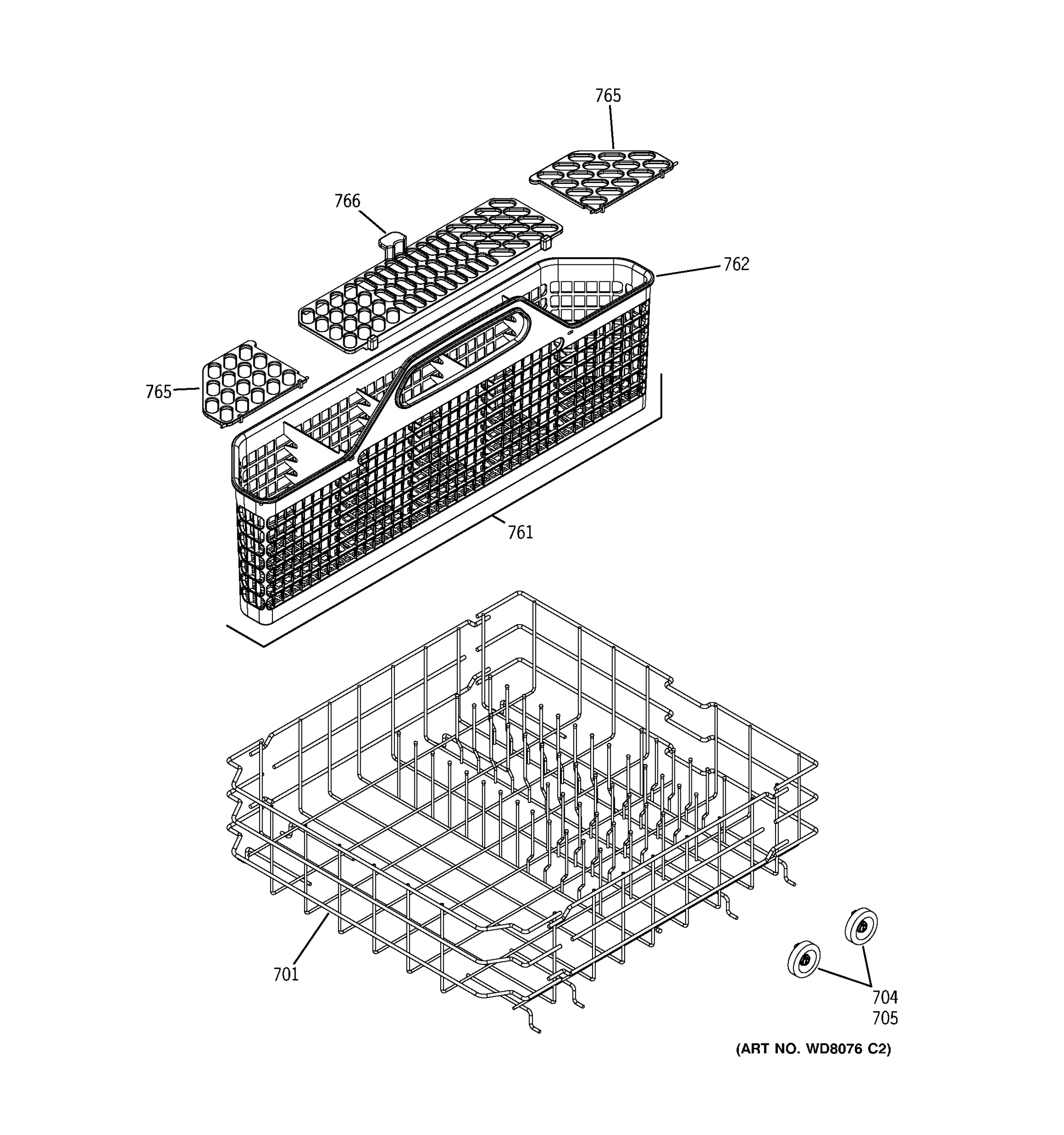 765

766

762

765

761

701

704
705

(ART NO. WD8076 C2)