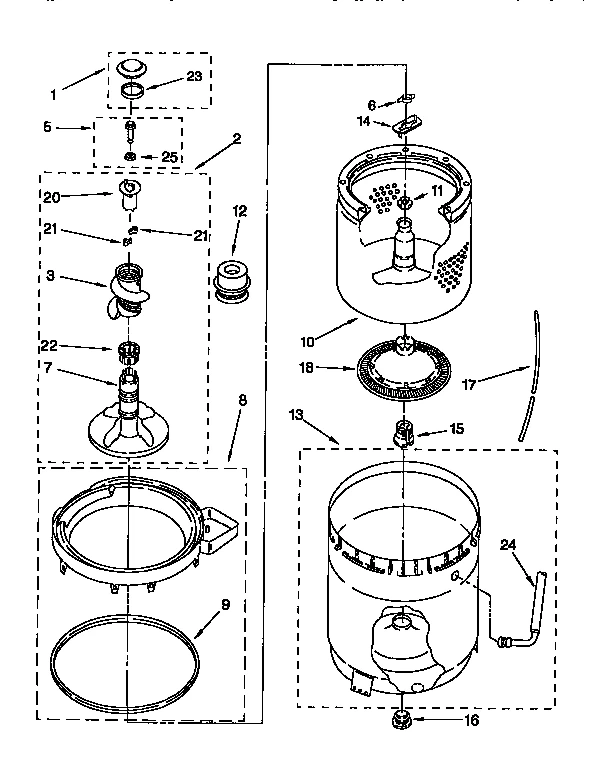 1
23
5
25
2
20
21
21
12
3
22
7
8
9
6
14
11
10
18
17
13
15
24
16