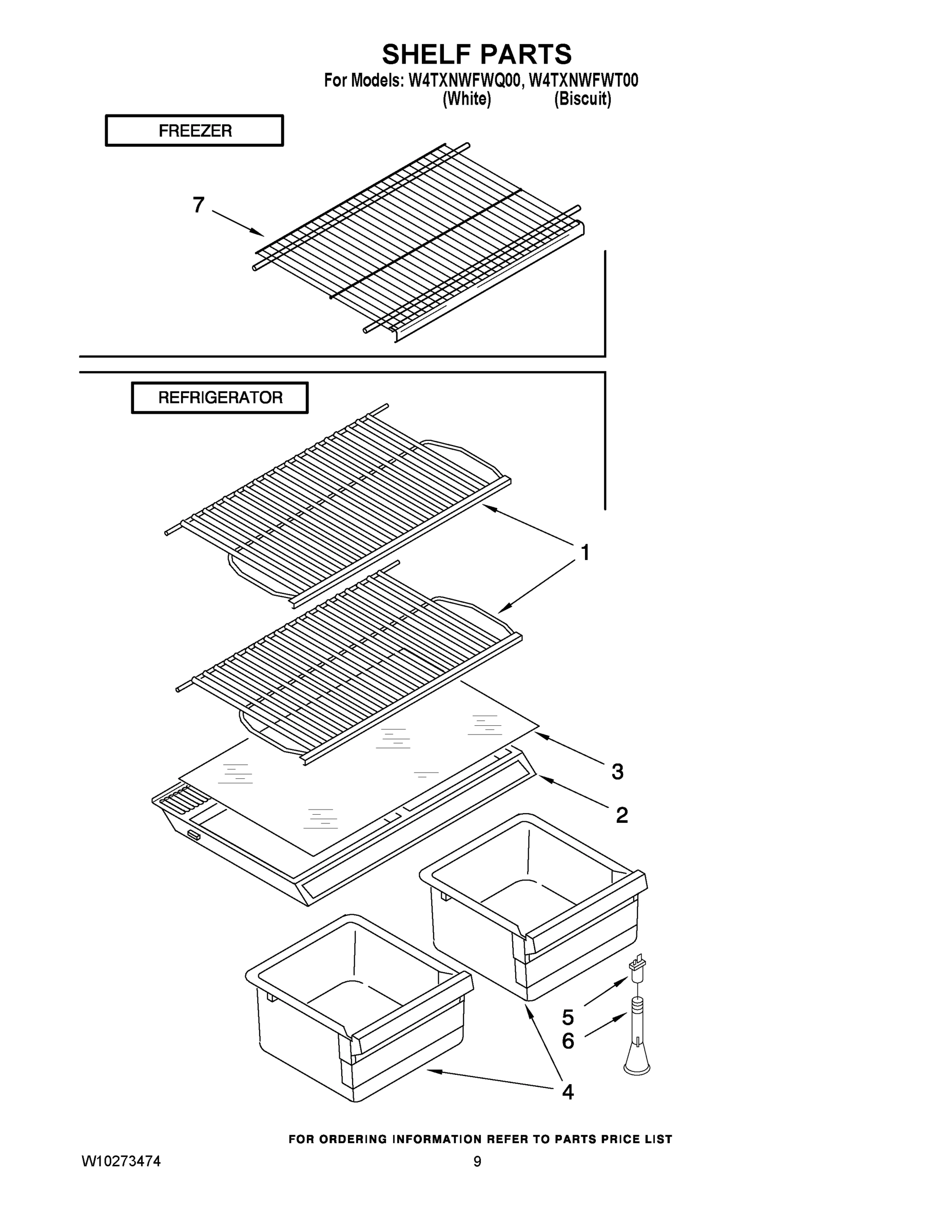 SHELF PARTS

For Models: W4TXNWFWQ00, W4TXNWFWT00
(White) (Biscuit)

FREEZER

7

REFRIGERATOR

1

3

2

5

6

4

FOR ORDERING INFORMATION REFER TO PARTS PRICE LIST

W10273474

9