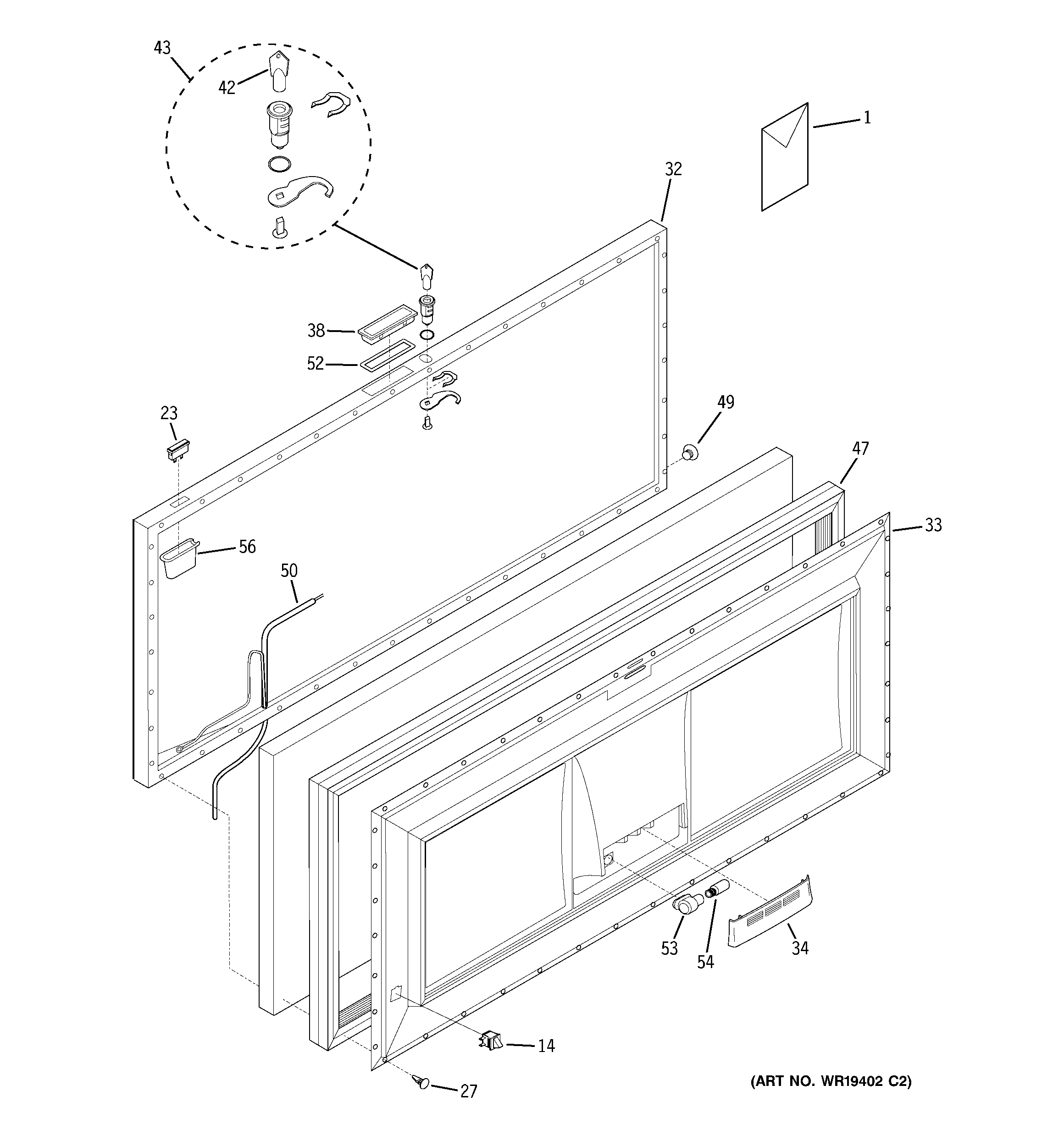 43
42
1
32
38
52
23
49
47
33
56
50
53
54
34
14
27
(ART NO. WR19402 C2)