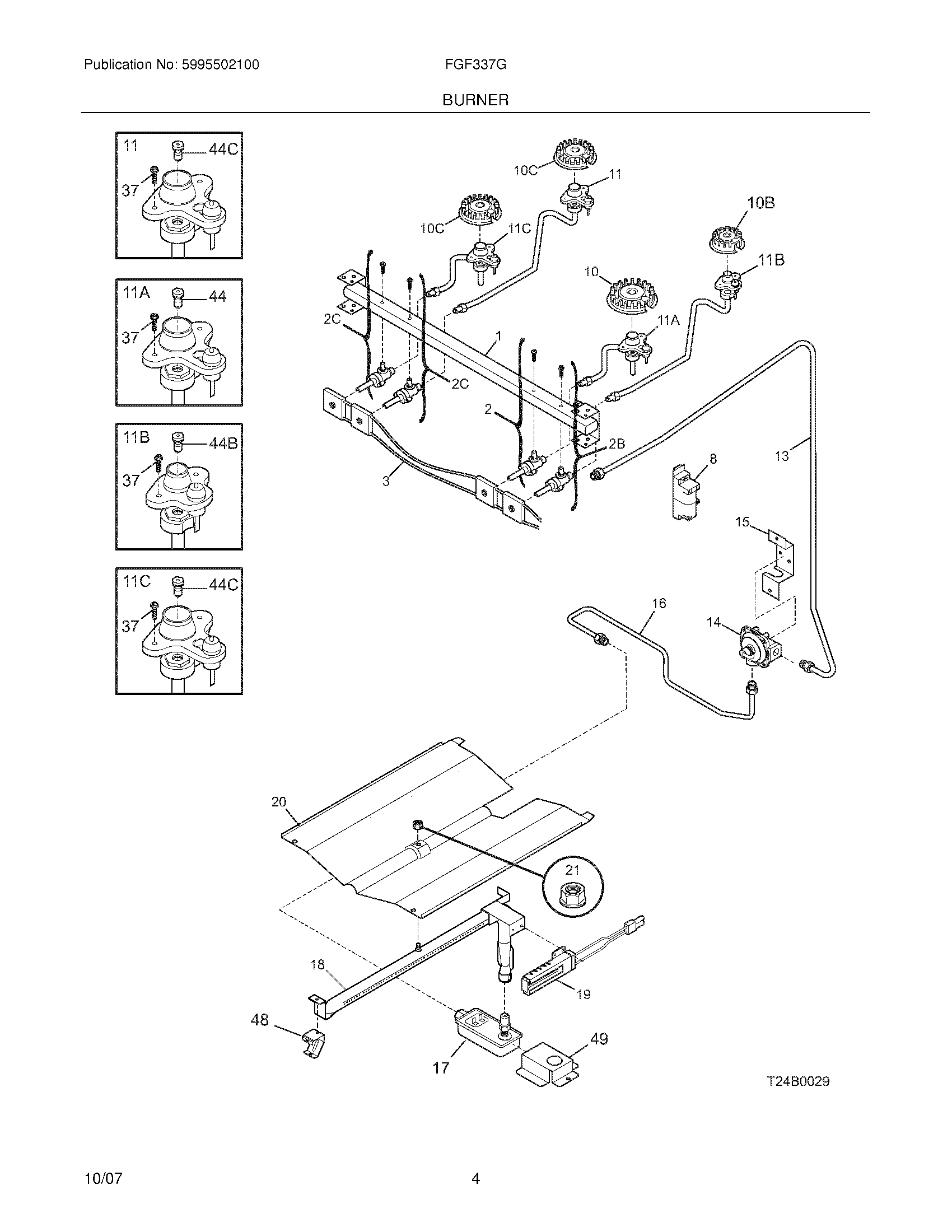 Publication No: 5995502100

FGF337G

BURNER

11
44C
37

11A
44
37

11B
44B
37

11C
44C
37

10C
11
10C
11C
10B
11B
10
11A
2C
1
2C
2
2B
3
8
13
15
16
14
20
21
18
19
48
17
49

T24B0029

10/07

4