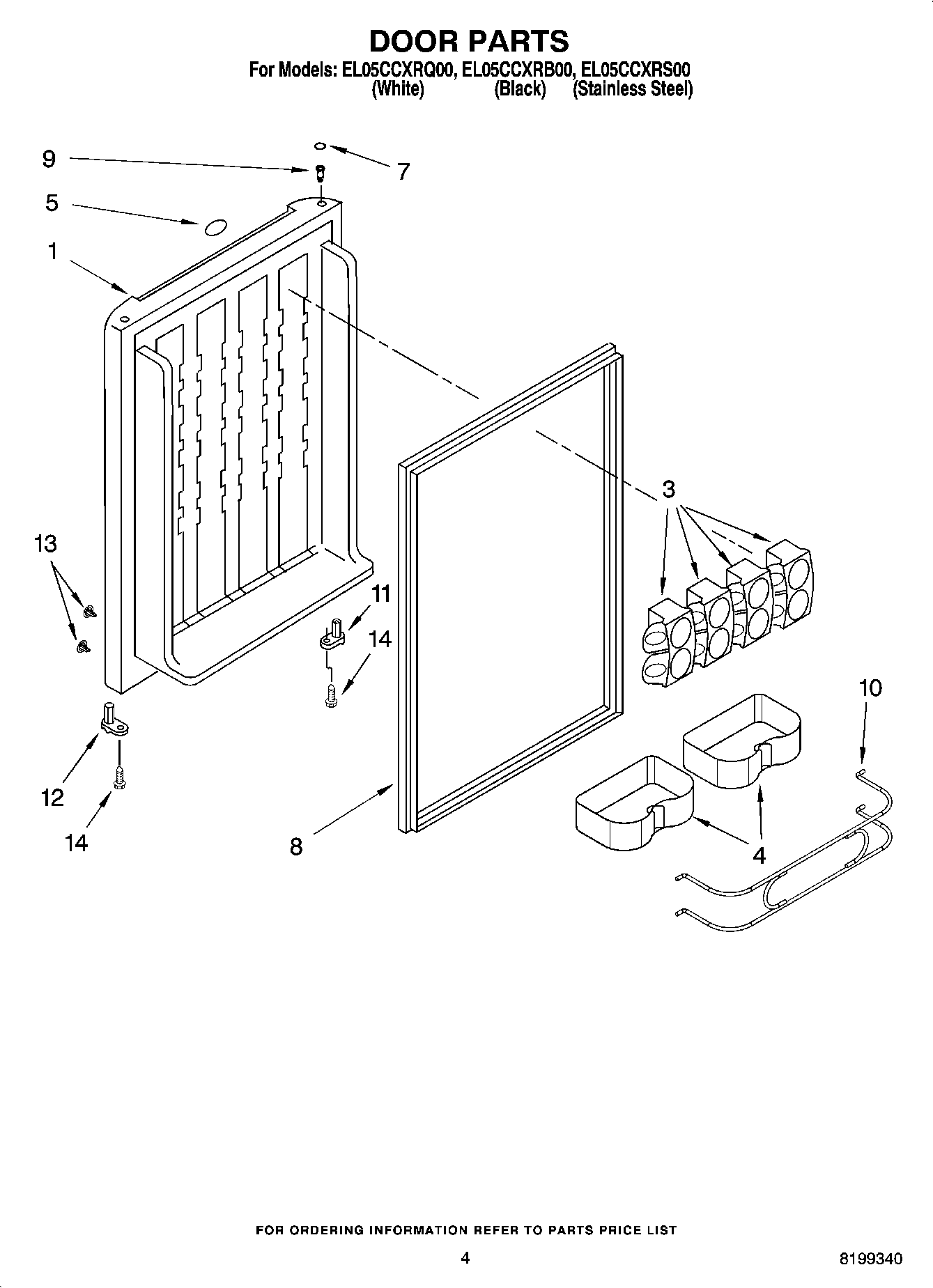 DOOR PARTS

For Models: EL05CCXRQ00, EL05CCXRB00, EL05CCXRS00
(White) (Black) (Stainless Steel)

9
7
5
1
3
13
11
14
10
12
14
8
4

FOR ORDERING INFORMATION REFER TO PARTS PRICE LIST

4

8199340