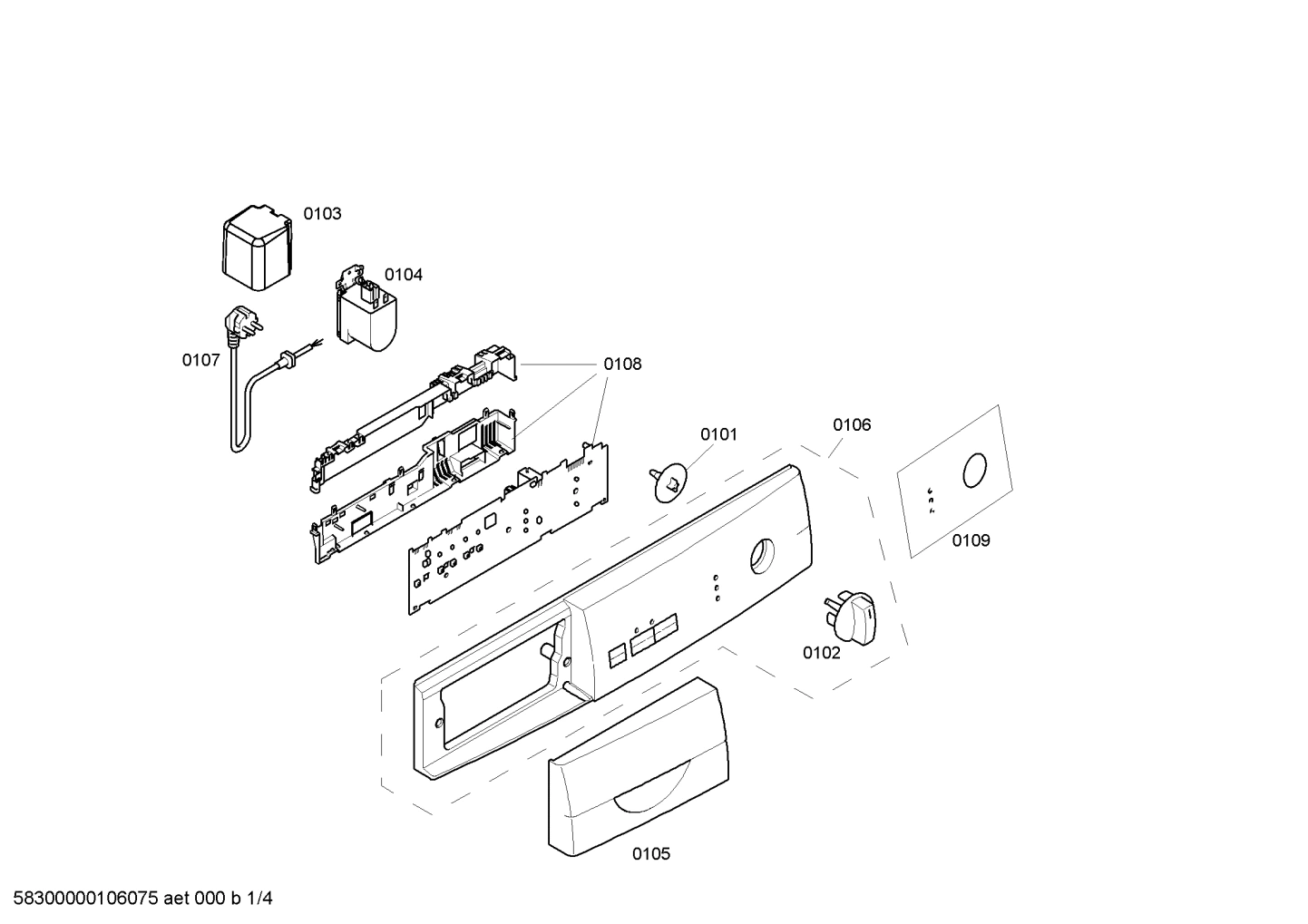 0103

0104

0107

0108

0101

0106

0109

0102

0105

58300000106075 aet 000 b 1/4