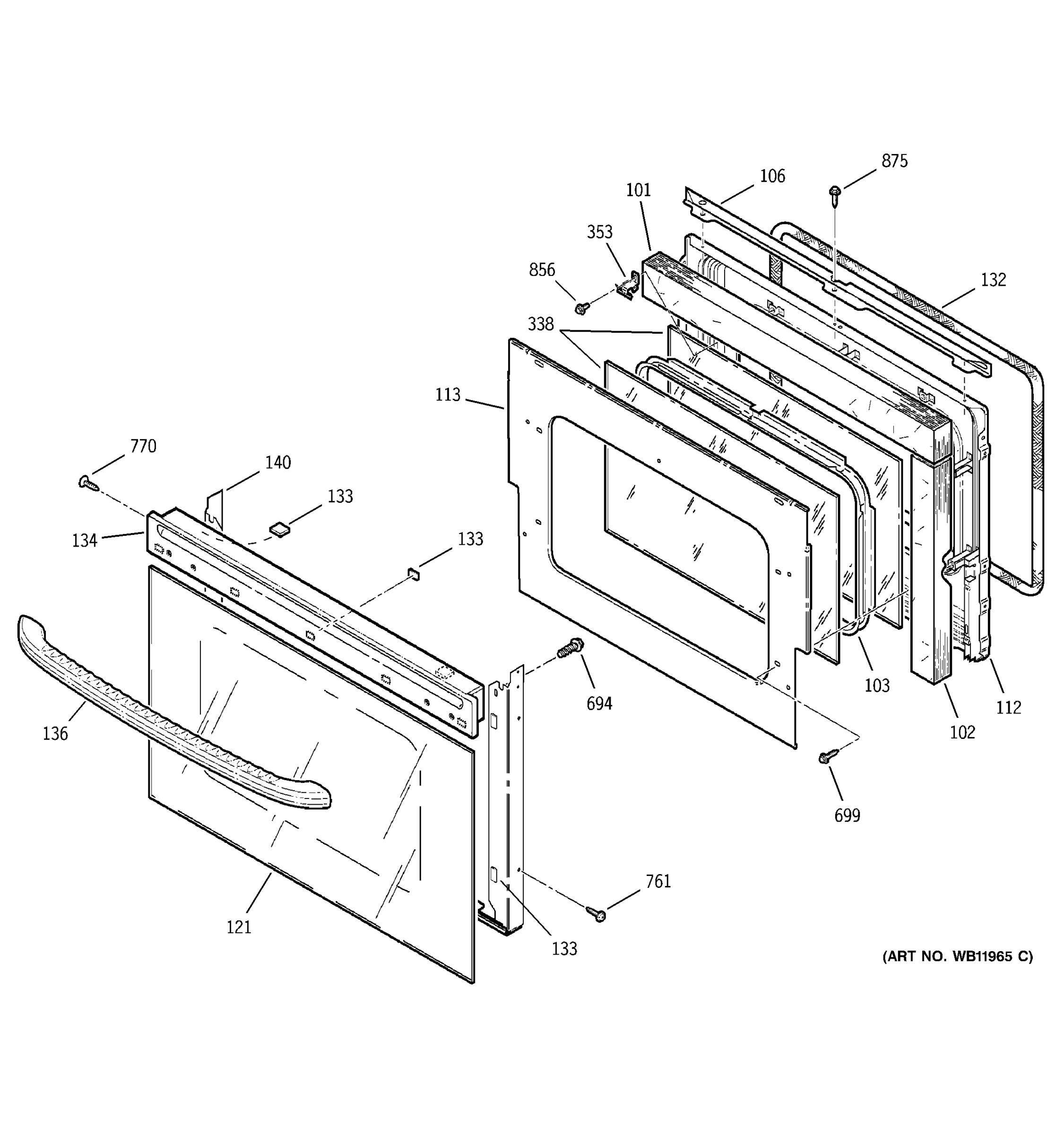 875
106
101
353
856
132
338
113
770
140
133
134
133
136
694
103
112
102
699
761
121
133
(ART NO. WB11965 C)