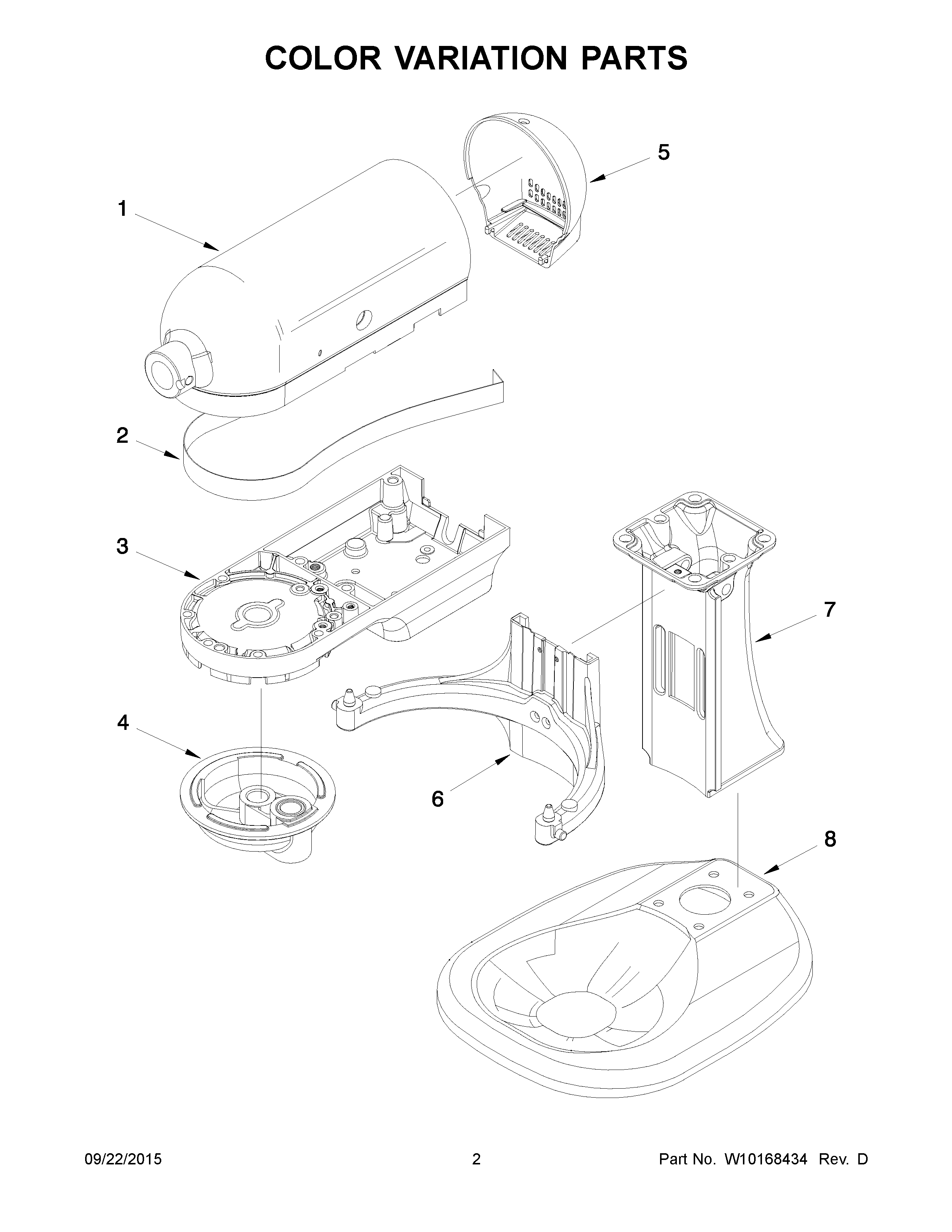 COLOR VARIATION PARTS

5

1

2

3

7

4

6

8

09/22/2015

2

Part No. W10168434 Rev. D