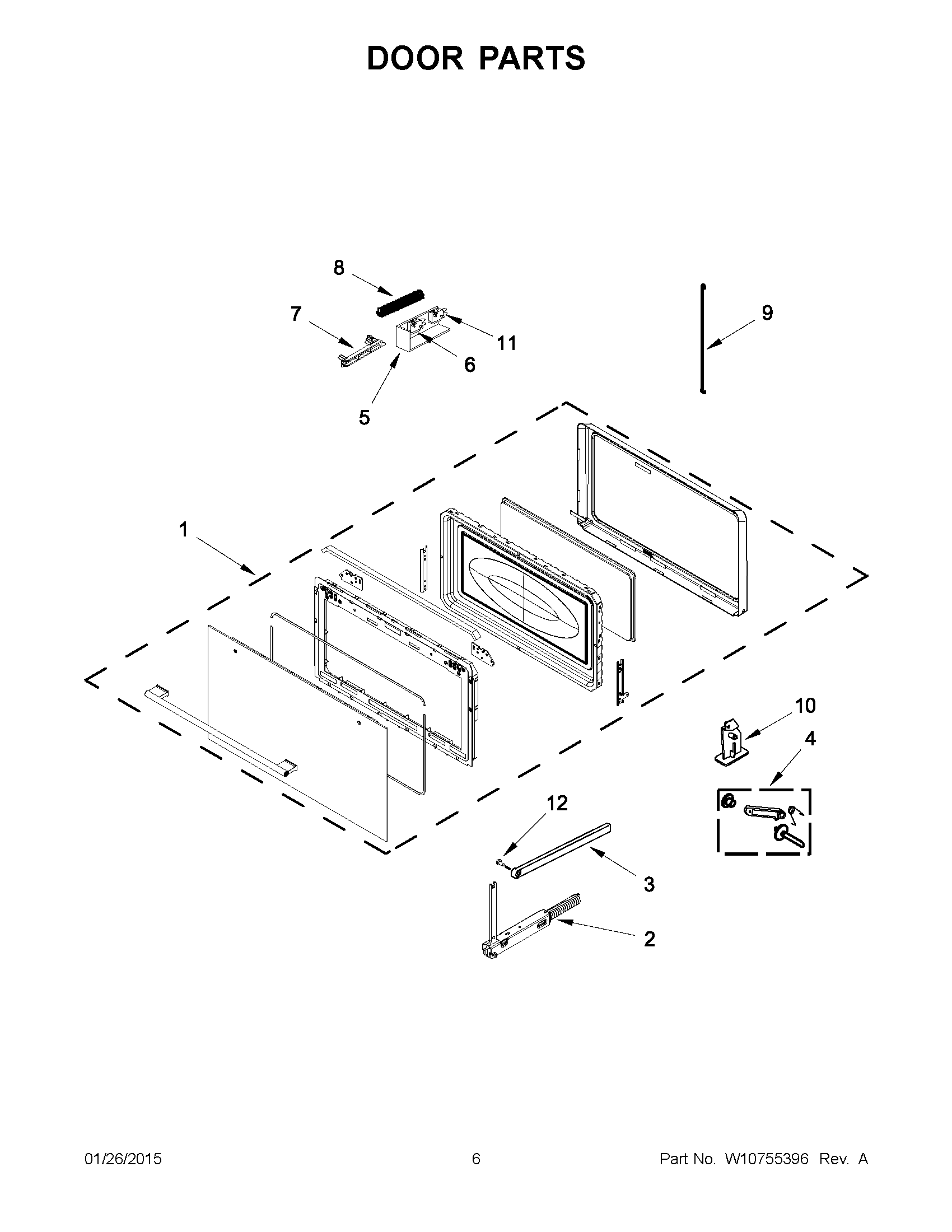 DOOR PARTS

8

7

11

6

5

9

1

10

4

12

3

2

01/26/2015

6

Part No. W10755396 Rev. A