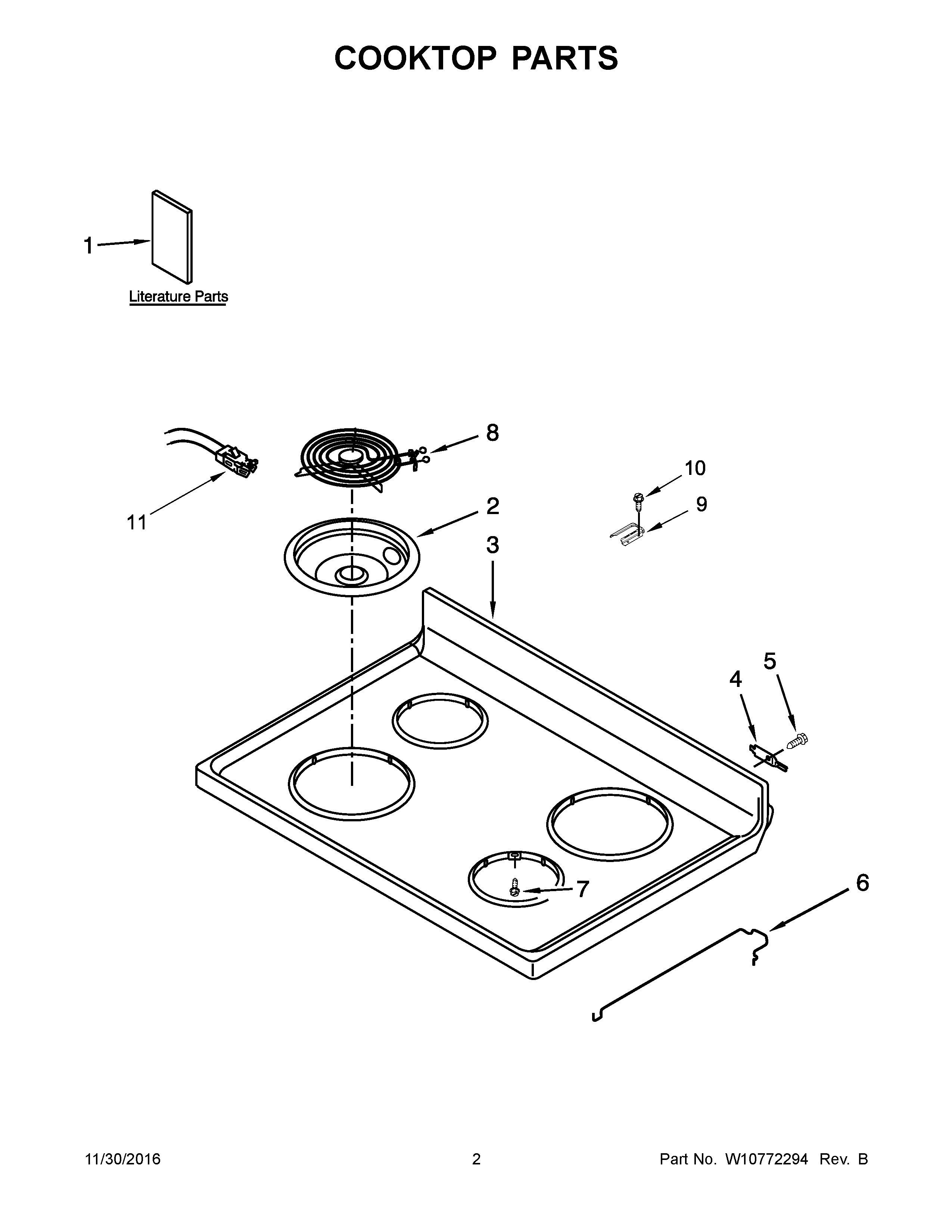 COOKTOP PARTS

1

Literature Parts

8

10

11

2

9

3

5

4

7

6

11/30/2016

2

Part No. W10772294 Rev. B