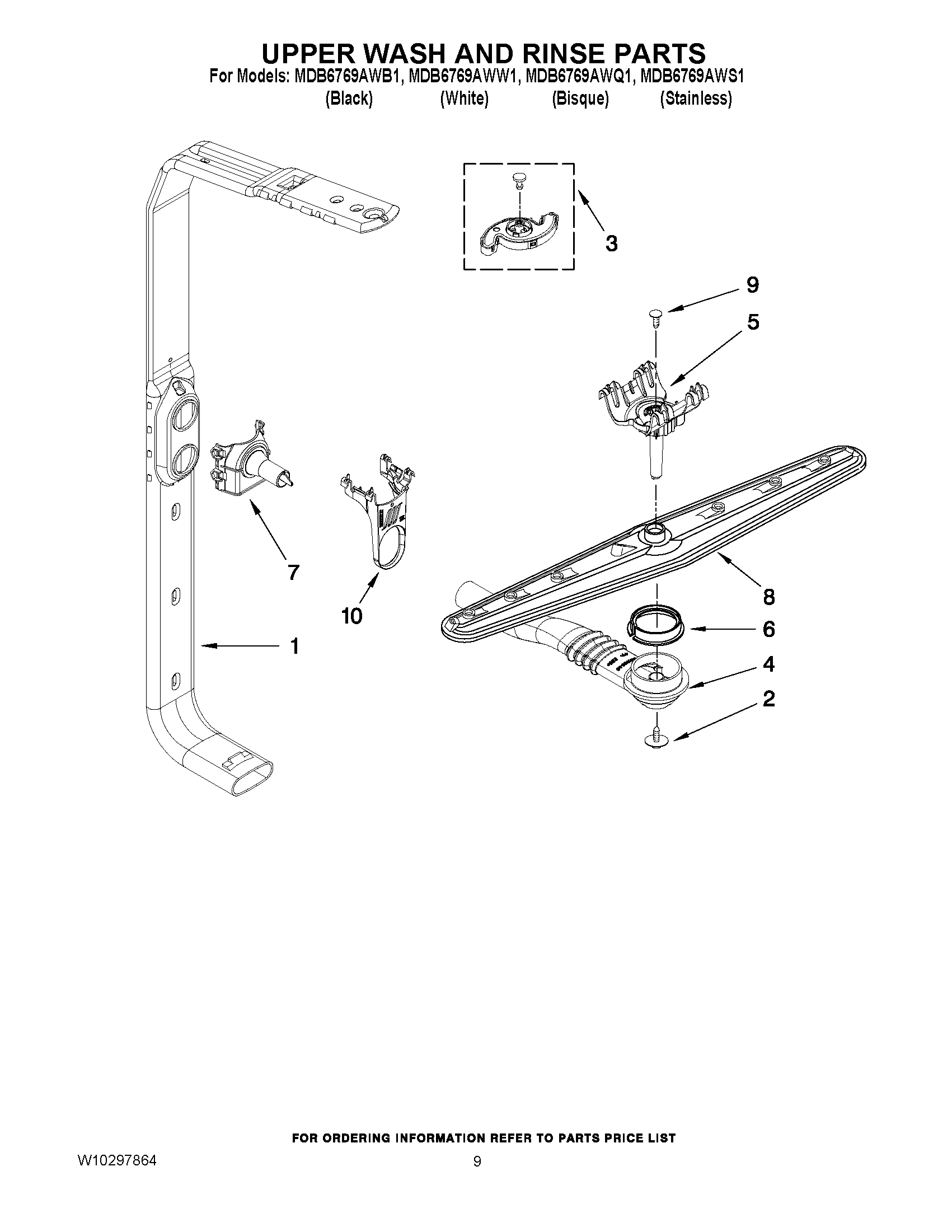 UPPER WASH AND RINSE PARTS
For Models: MDB6769AWB1, MDB6769AWW1, MDB6769AWQ1, MDB6769AWS1
(Black) (White) (Bisque) (Stainless)

3

9

5

7

10

8

6

1

4

2

FOR ORDERING INFORMATION REFER TO PARTS PRICE LIST

W10297864

9