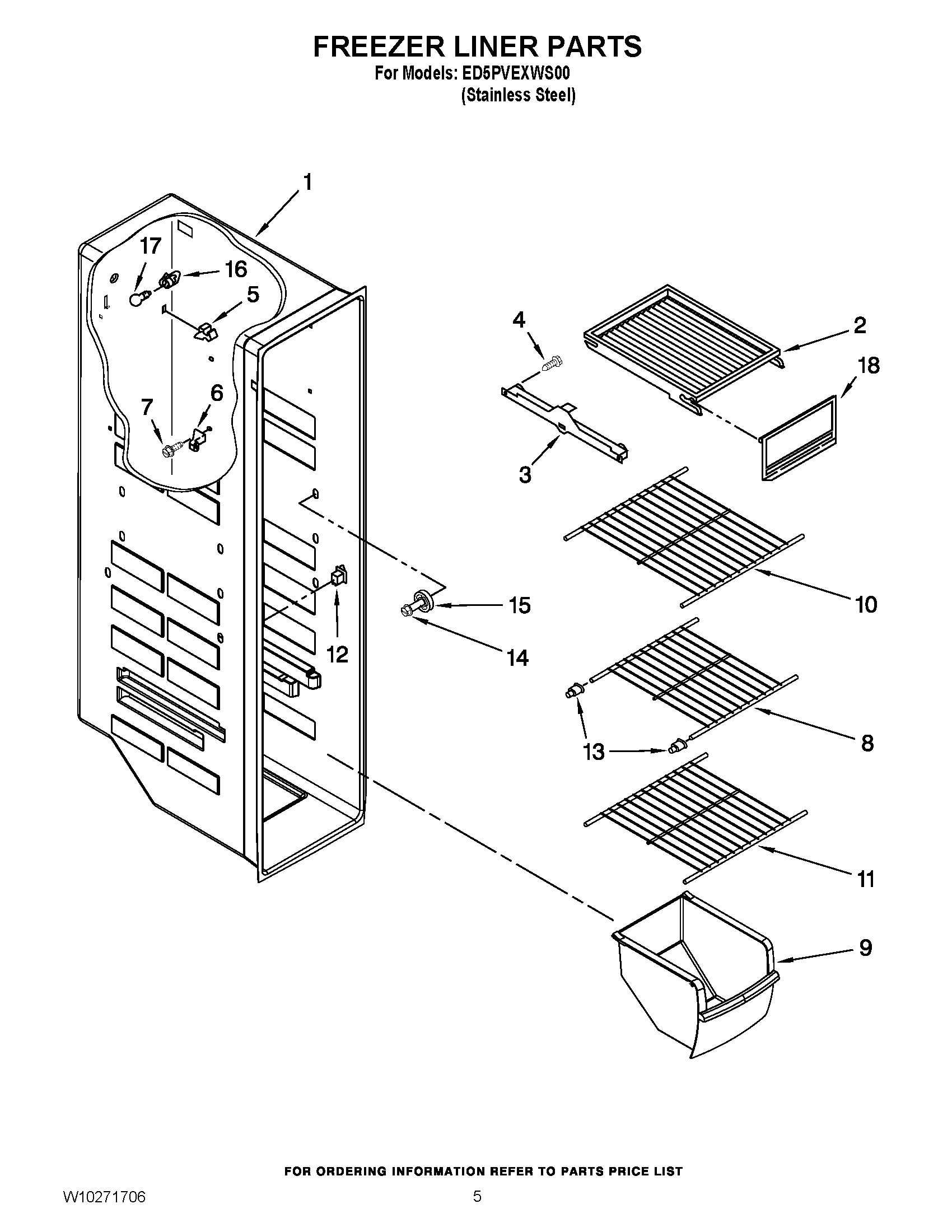 FREEZER LINER PARTS
For Models: ED5PVEXWS00
(Stainless Steel)

1
17
16
5
4
2
18
7
6
3
10
15
12
14
13
8
11
9

FOR ORDERING INFORMATION REFER TO PARTS PRICE LIST

W10271706
5