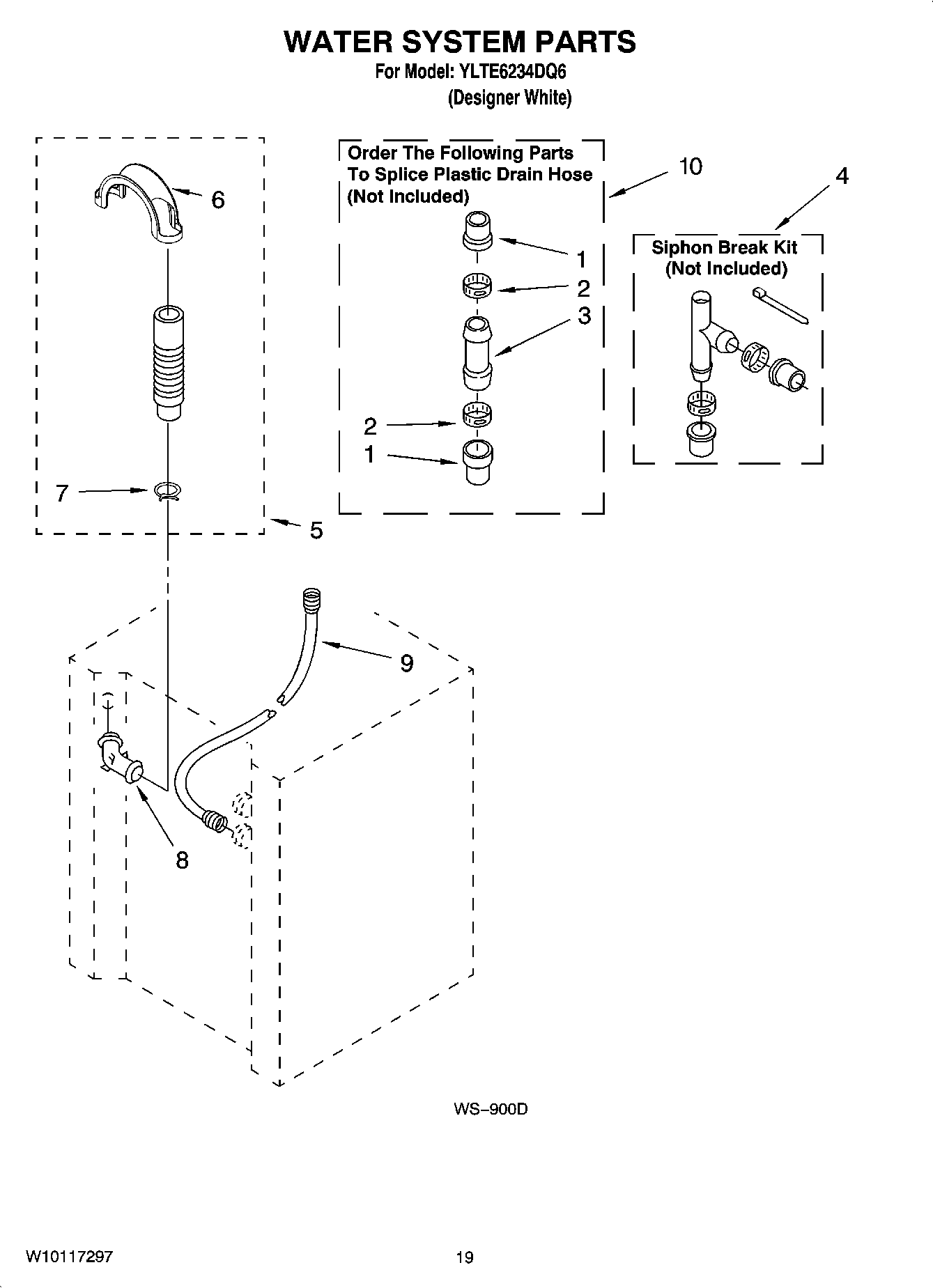 WATER SYSTEM PARTS
For Model: YLTE6234DQ6
(Designer White)

6

7

5

Order The Following Parts To Splice Plastic Drain Hose (Not Included)

10

1
2
3
2
1

4

Siphon Break Kit (Not Included)

9

8

WS−900D

W10117297

19