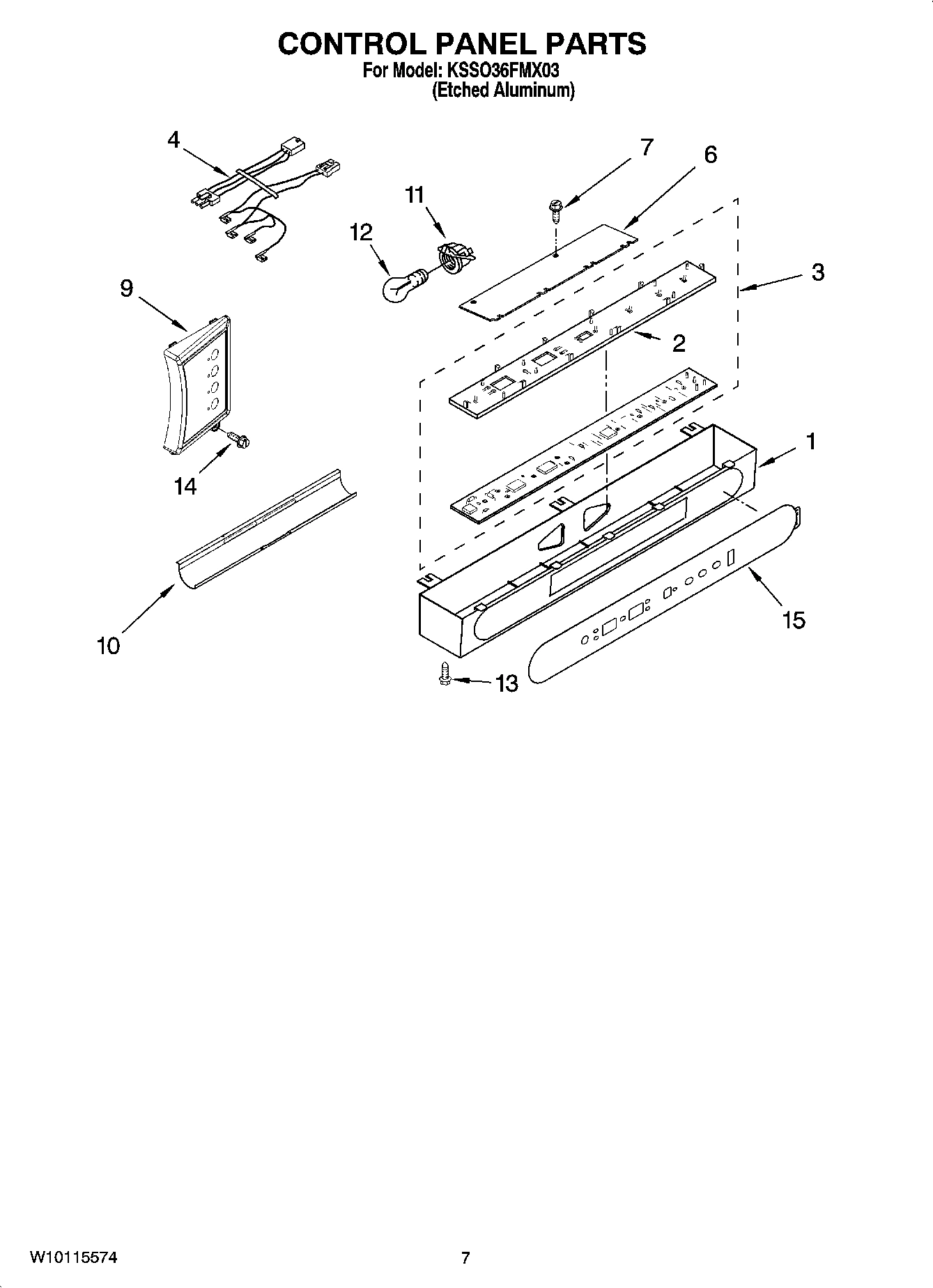 CONTROL PANEL PARTS
For Model: KSSO36FMX03
(Etched Aluminum)

4
7
6
11
12
3
9
2
1
14
15
10
13

W10115574
7