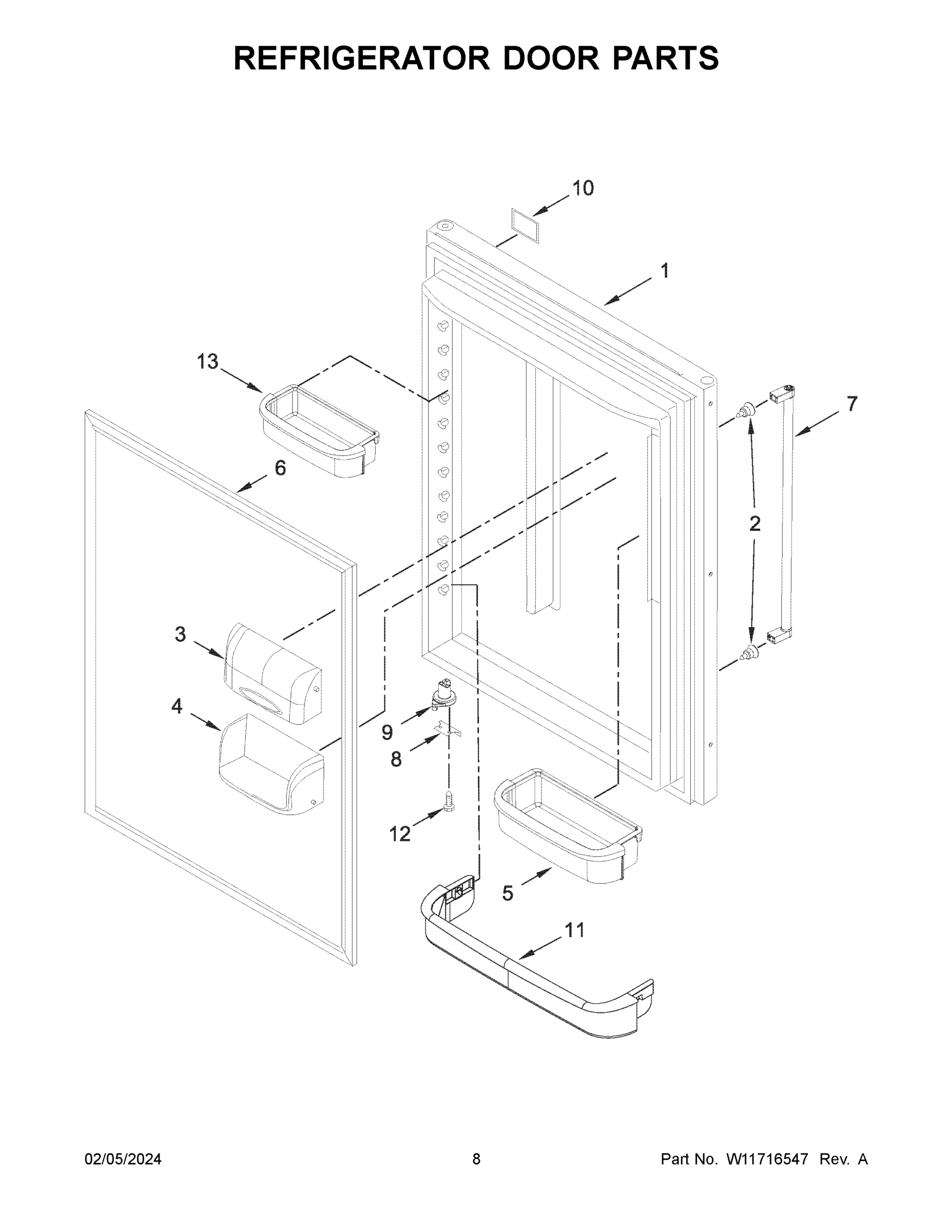 REFRIGERATOR DOOR PARTS

10

1

13

7

6

2

3

4

9

8

12

5

11

02/05/2024

8

Part No. W11716547 Rev. A