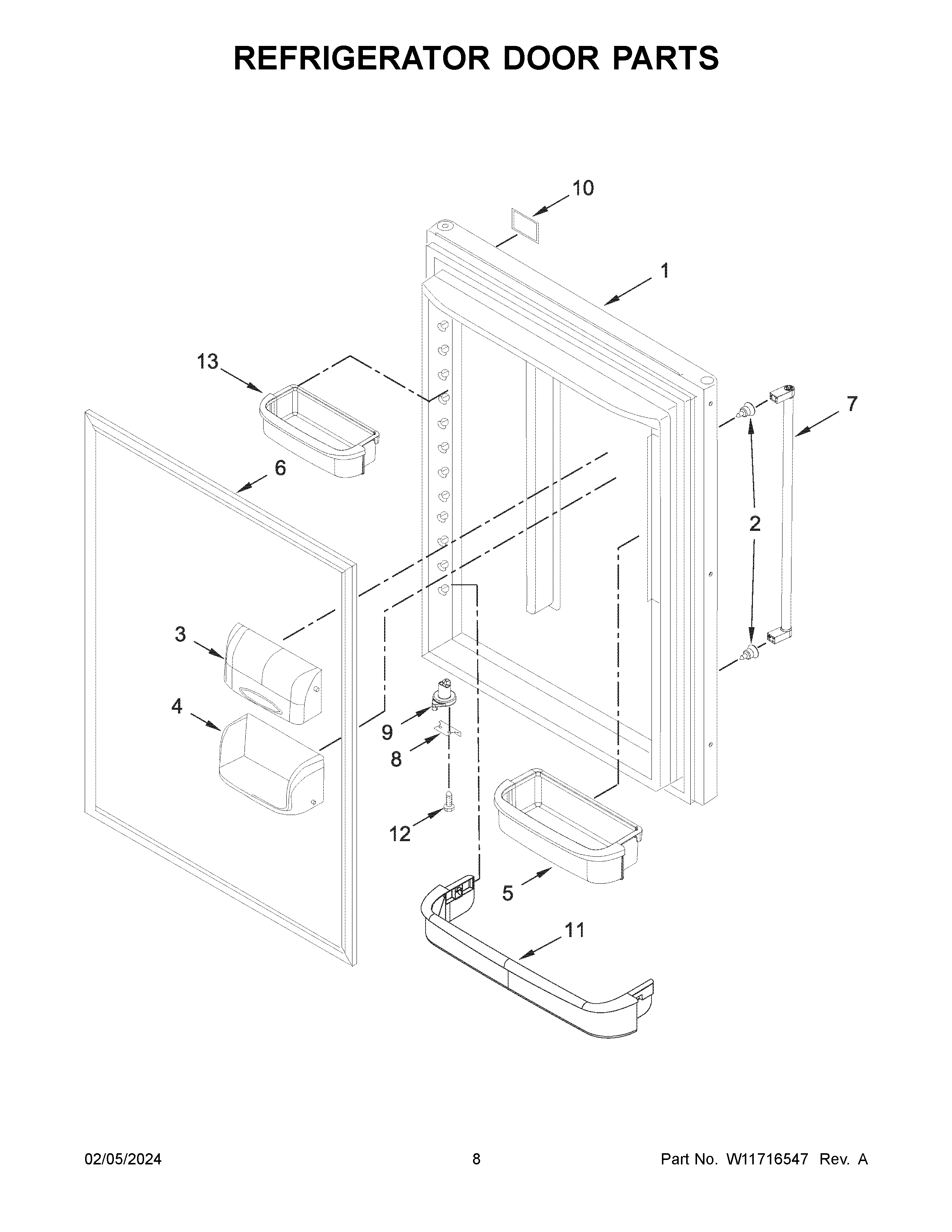 REFRIGERATOR DOOR PARTS

10

1

13

7

6

2

3

4

9

8

12

5

11

02/05/2024

8

Part No. W11716547 Rev. A