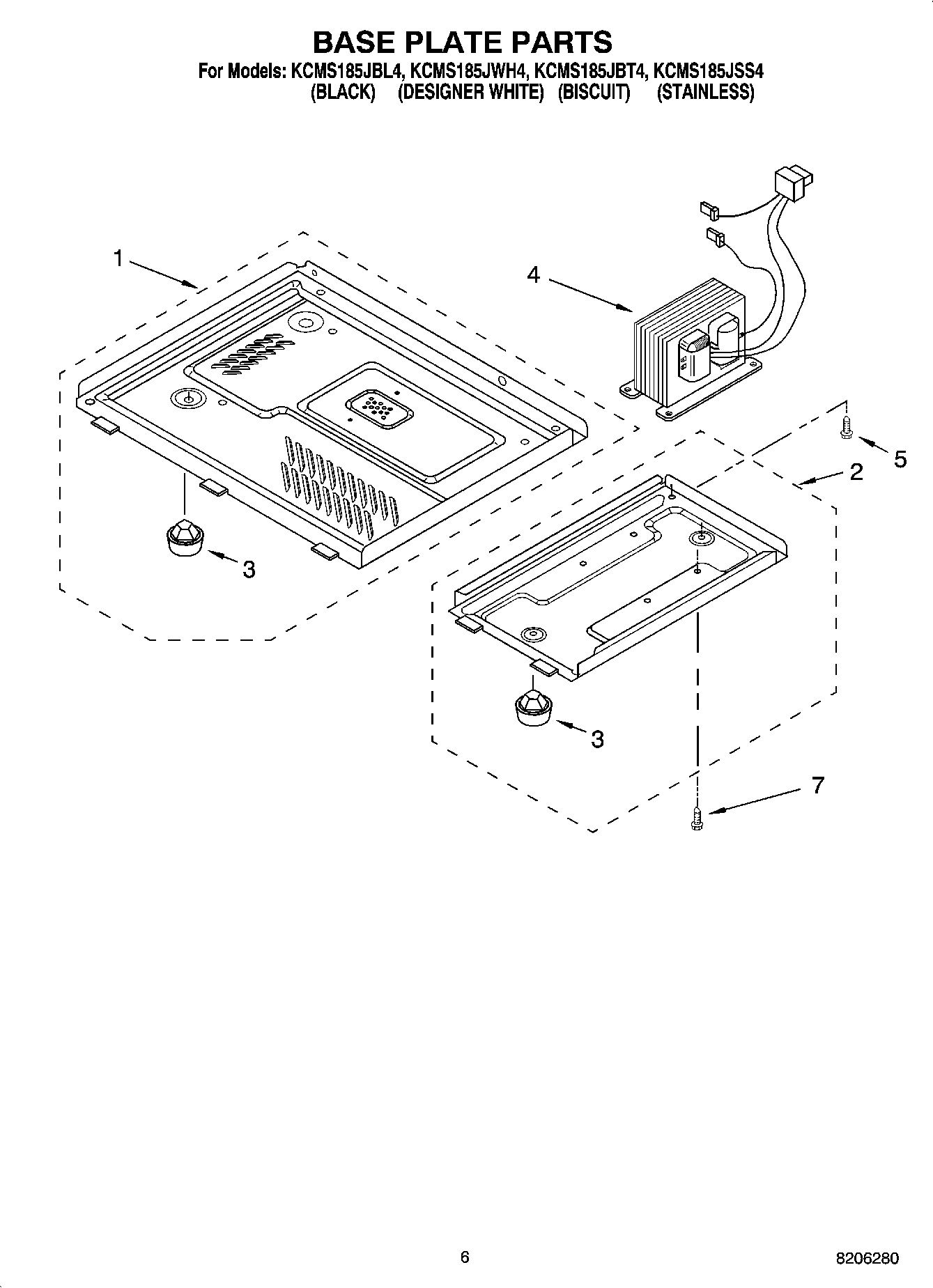 BASE PLATE PARTS

For Models: KCMS185JBL4, KCMS185JWH4, KCMS185JBT4, KCMS185JSS4
(BLACK) (DESIGNER WHITE) (BISCUIT) (STAINLESS)

1

4

5

2

3

3

7

6

8206280