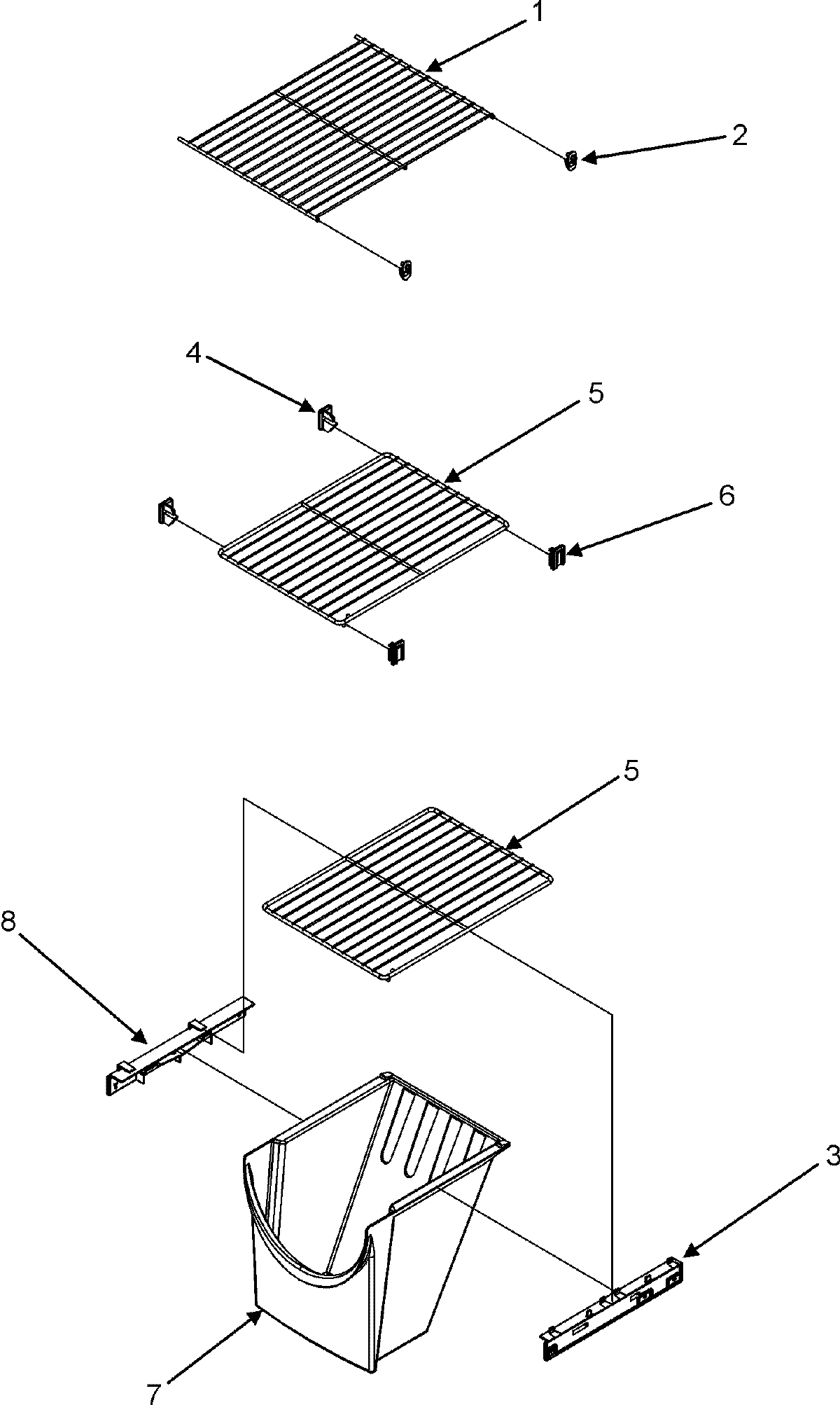 1
2
4
5
6
5
8
3
7