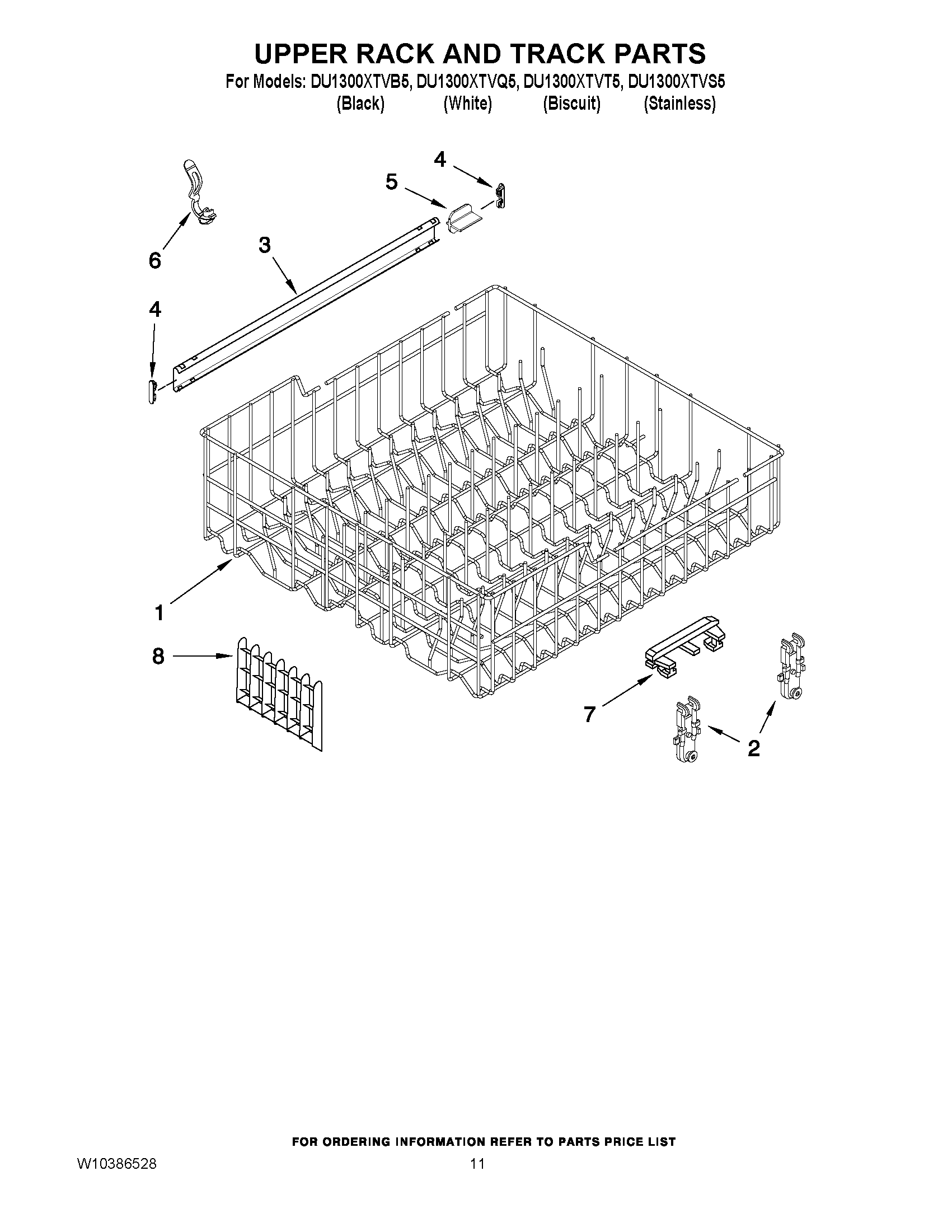 UPPER RACK AND TRACK PARTS

For Models: DU1300XTVB5, DU1300XTVQ5, DU1300XTVT5, DU1300XTVS5
(Black) (White) (Biscuit) (Stainless)

4
5
6
3
4
1
8
7
2

FOR ORDERING INFORMATION REFER TO PARTS PRICE LIST

W10386528

11