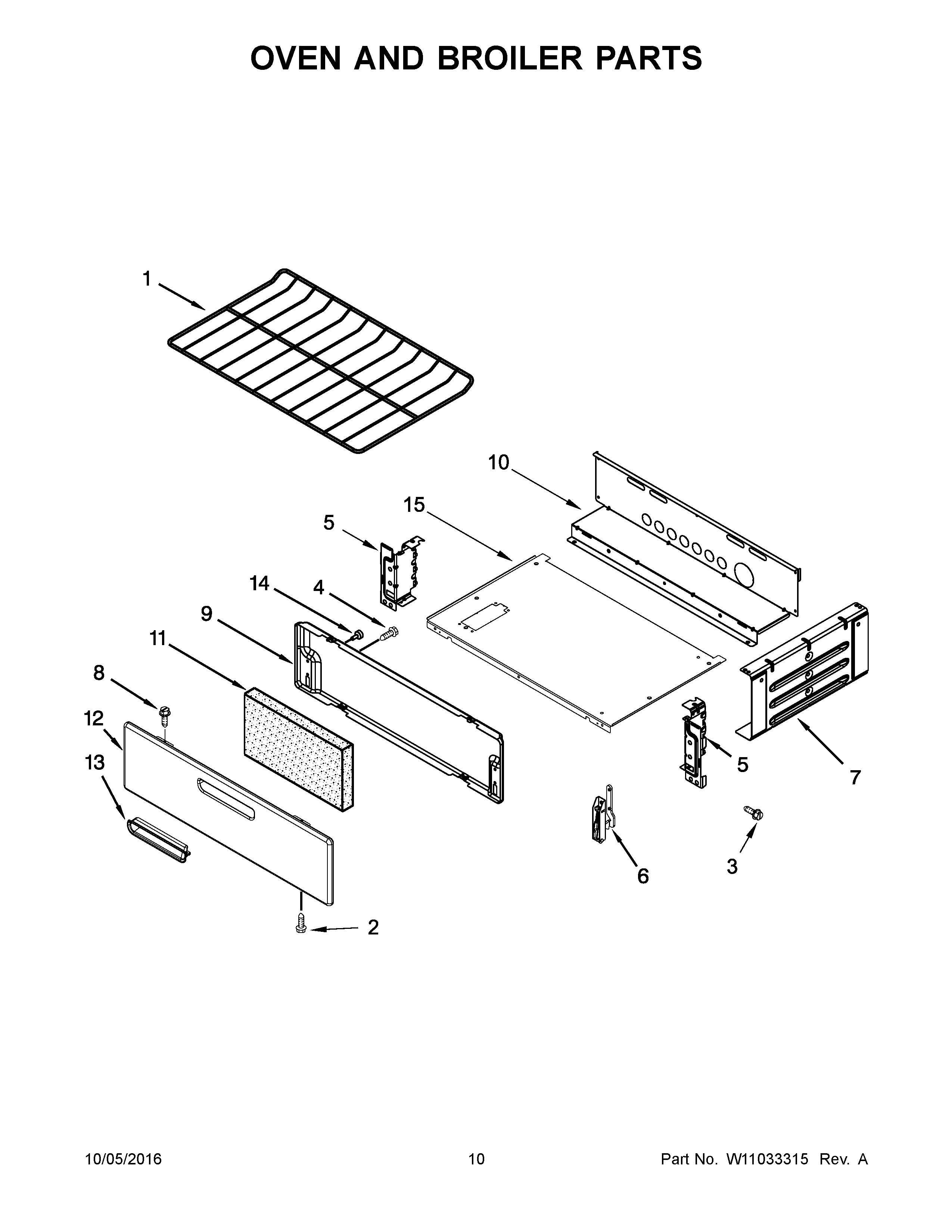 OVEN AND BROILER PARTS

1

10

15

5

14

4

9

11

8

12

13

5

7

6

3

2

10/05/2016

10

Part No. W11033315 Rev. A