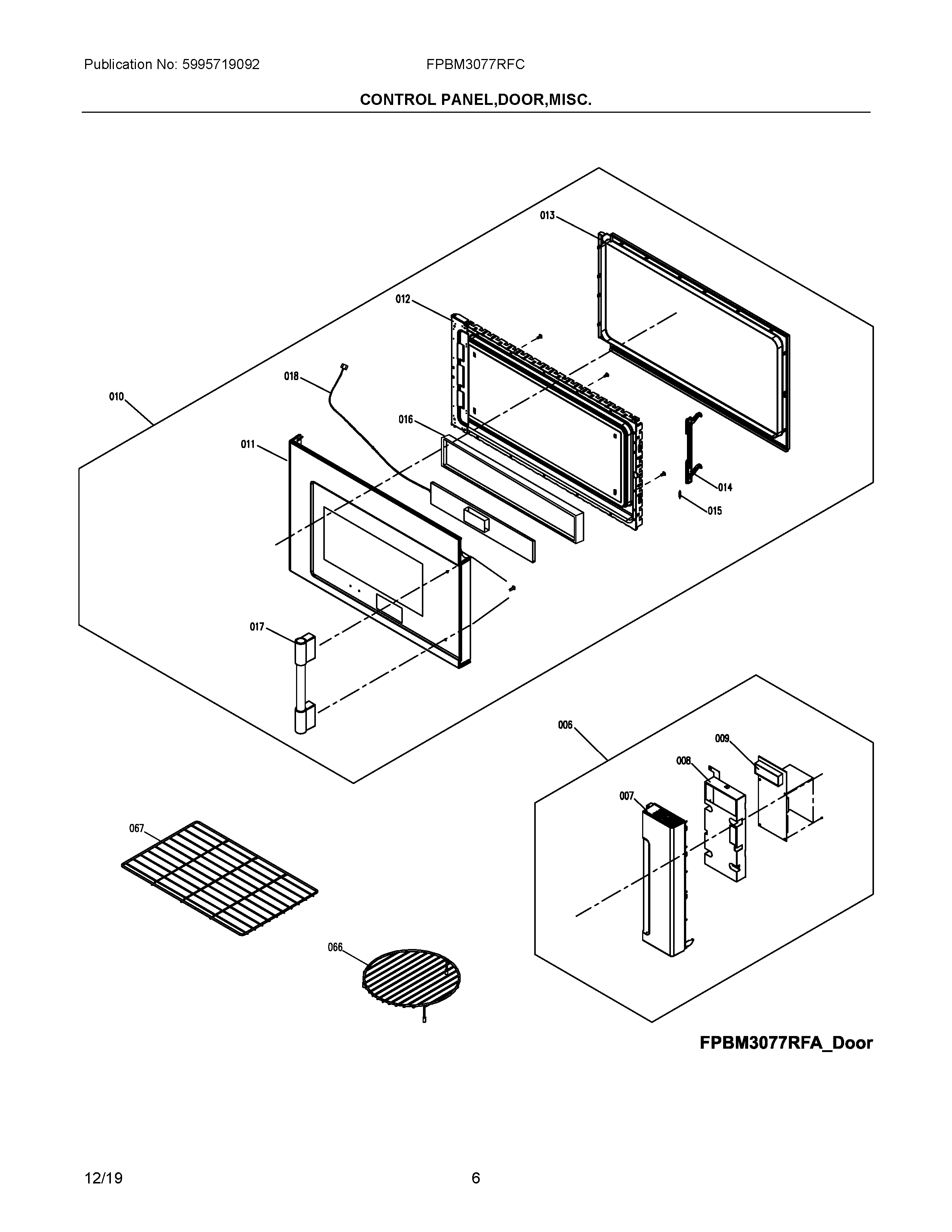 Publication No: 5995719092

FPBM3077RFC

CONTROL PANEL,DOOR,MISC.

013

012

018

010

016

011

014

015

017

006

009

008

007

067

066

FPBM3077RFA_Door

12/19

6