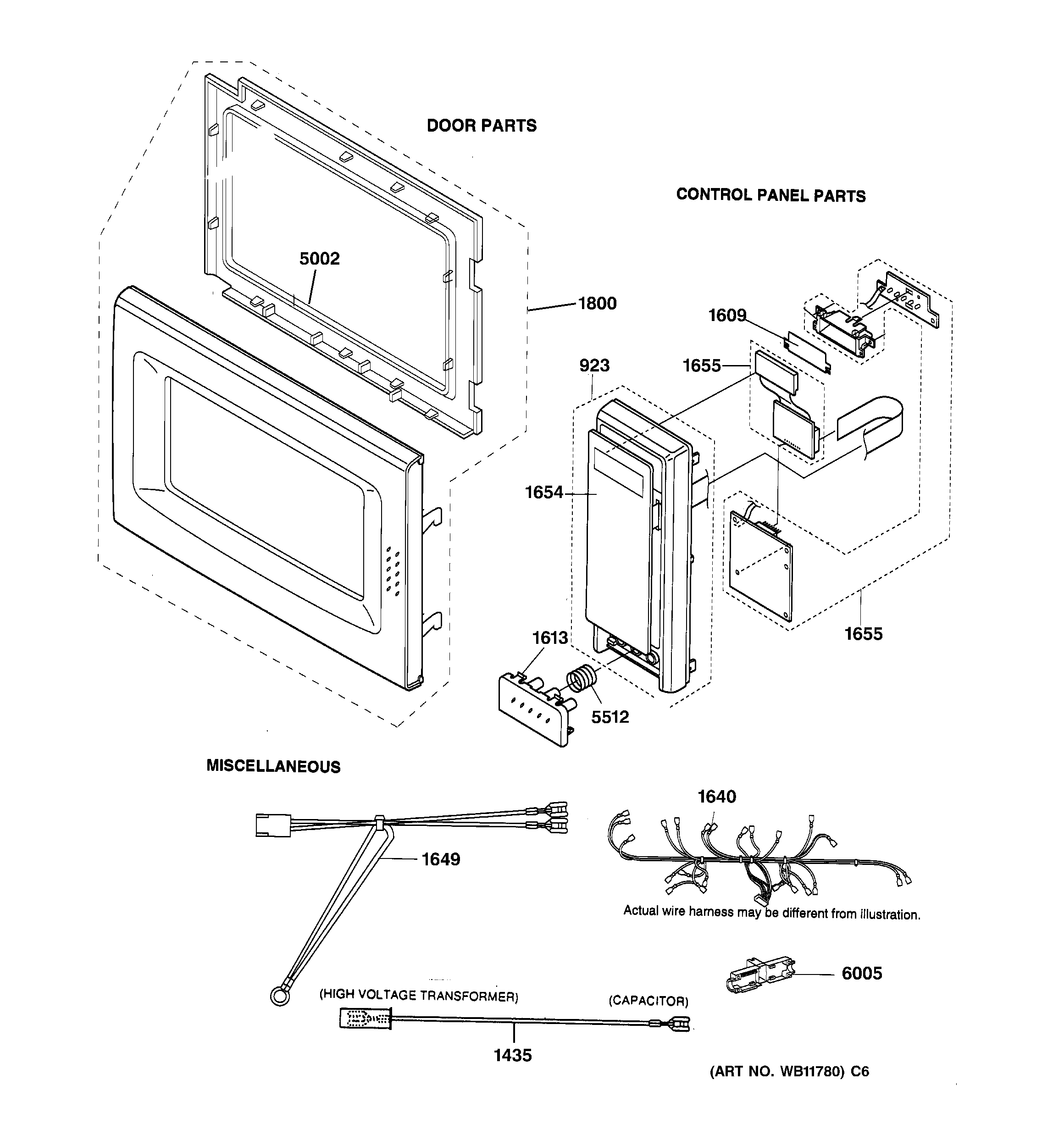 DOOR PARTS

CONTROL PANEL PARTS

5002

1800

1609

923

1655

1654

1613

5512

1655

MISCELLANEOUS

1640

1649

Actual wire harness may be different from illustration.

6005

(HIGH VOLTAGE TRANSFORMER)

(CAPACITOR)

1435

(ART NO. WB11780) C6