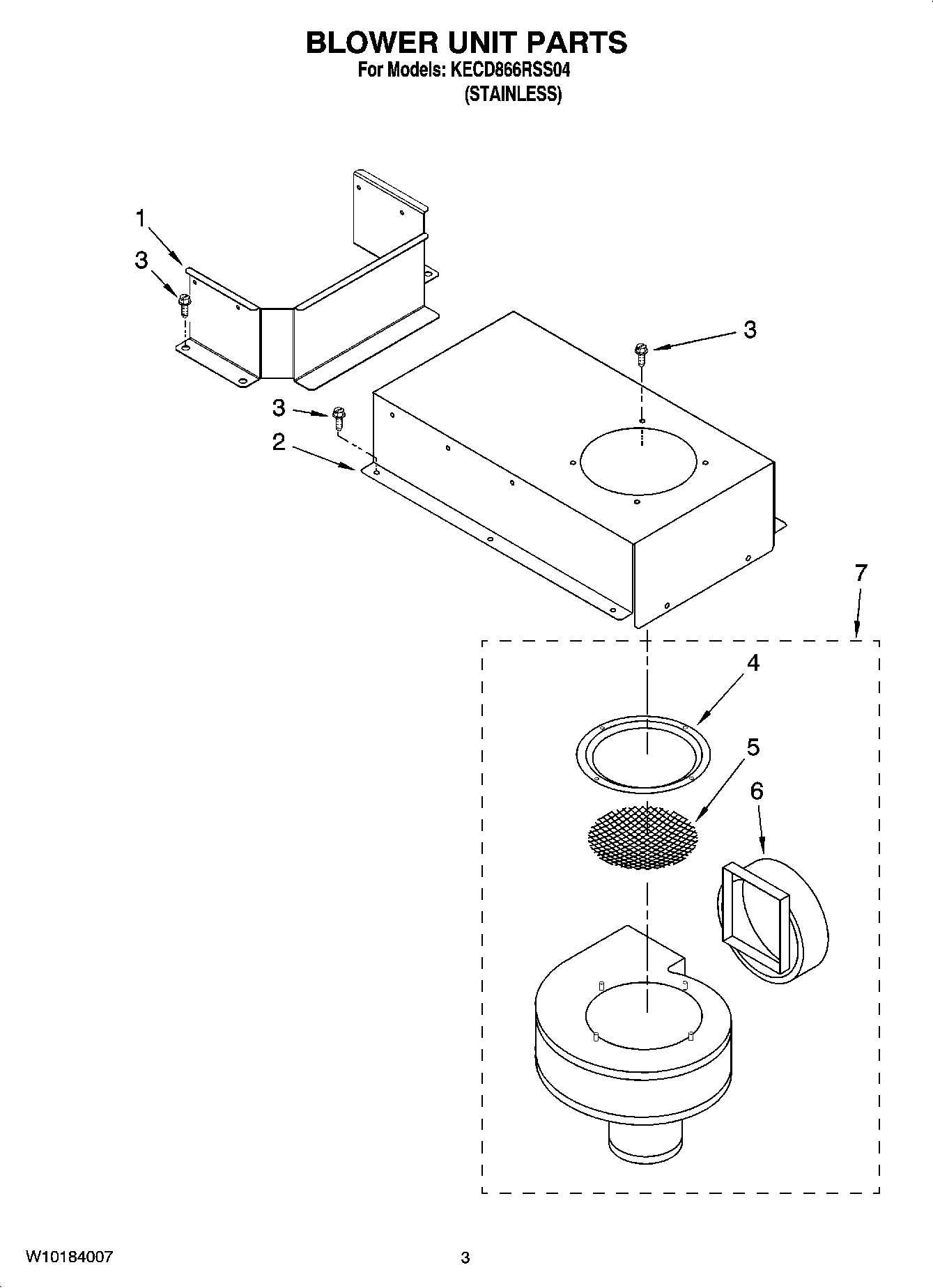 BLOWER UNIT PARTS
For Models: KECD866RSS04
(STAINLESS)

1
3
3
3
2
7
4
5
6

W10184007

3