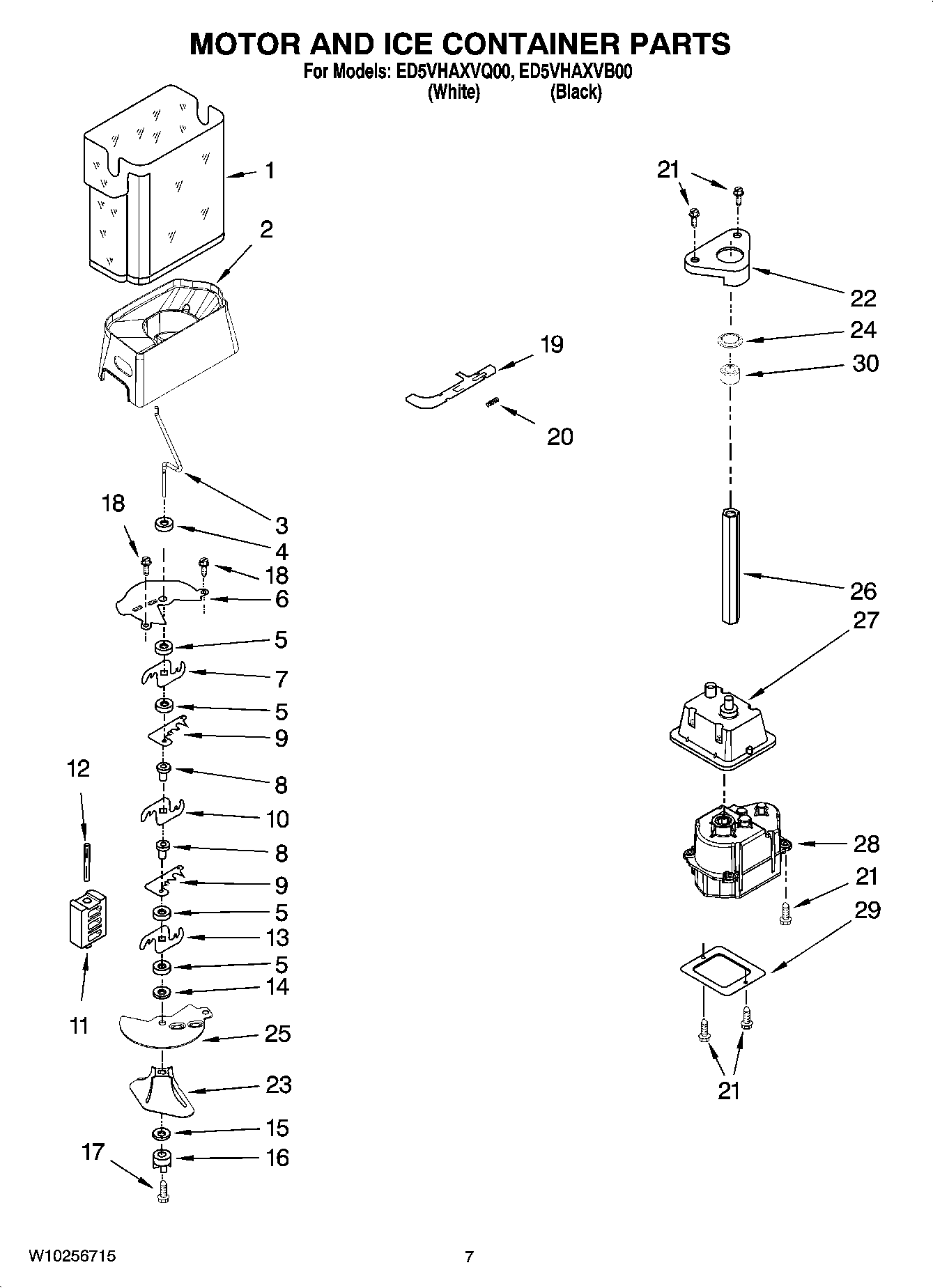 MOTOR AND ICE CONTAINER PARTS
For Models: ED5VHAXVQ00, ED5VHAXVB00
(White) (Black)

1
2
3
18
4
18
6
5
7
5
9
12
8
10
8
9
5
13
5
14
11
25
23
15
17
16

19
20

21
22
24
30
26
27
28
21
29
21

W10256715
7