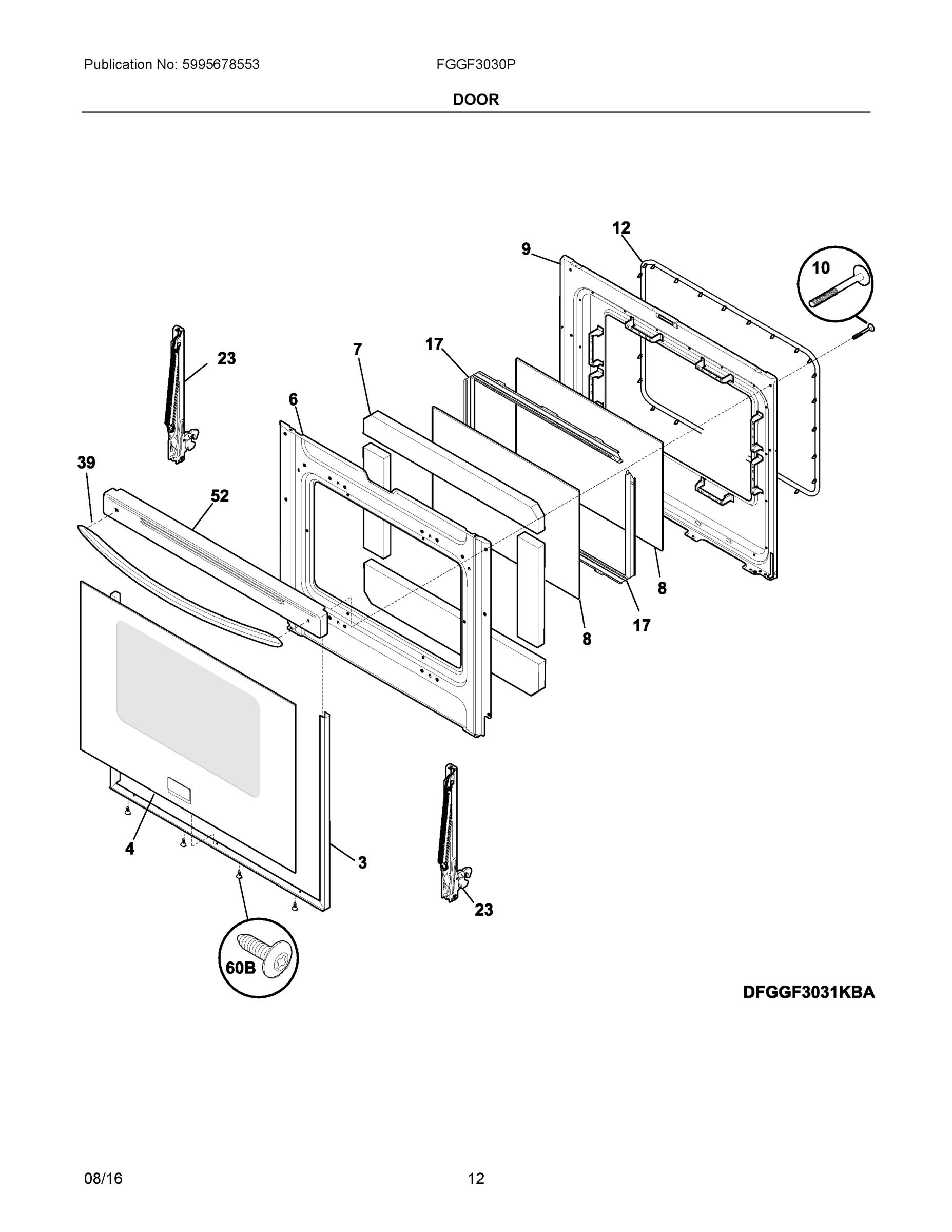 Publication No: 5995678553

FGGF3030P

DOOR

12

9

10

23

7

17

6

39

52

8

17

8

4

3

23

60B

DFGGF3031KBA

08/16

12