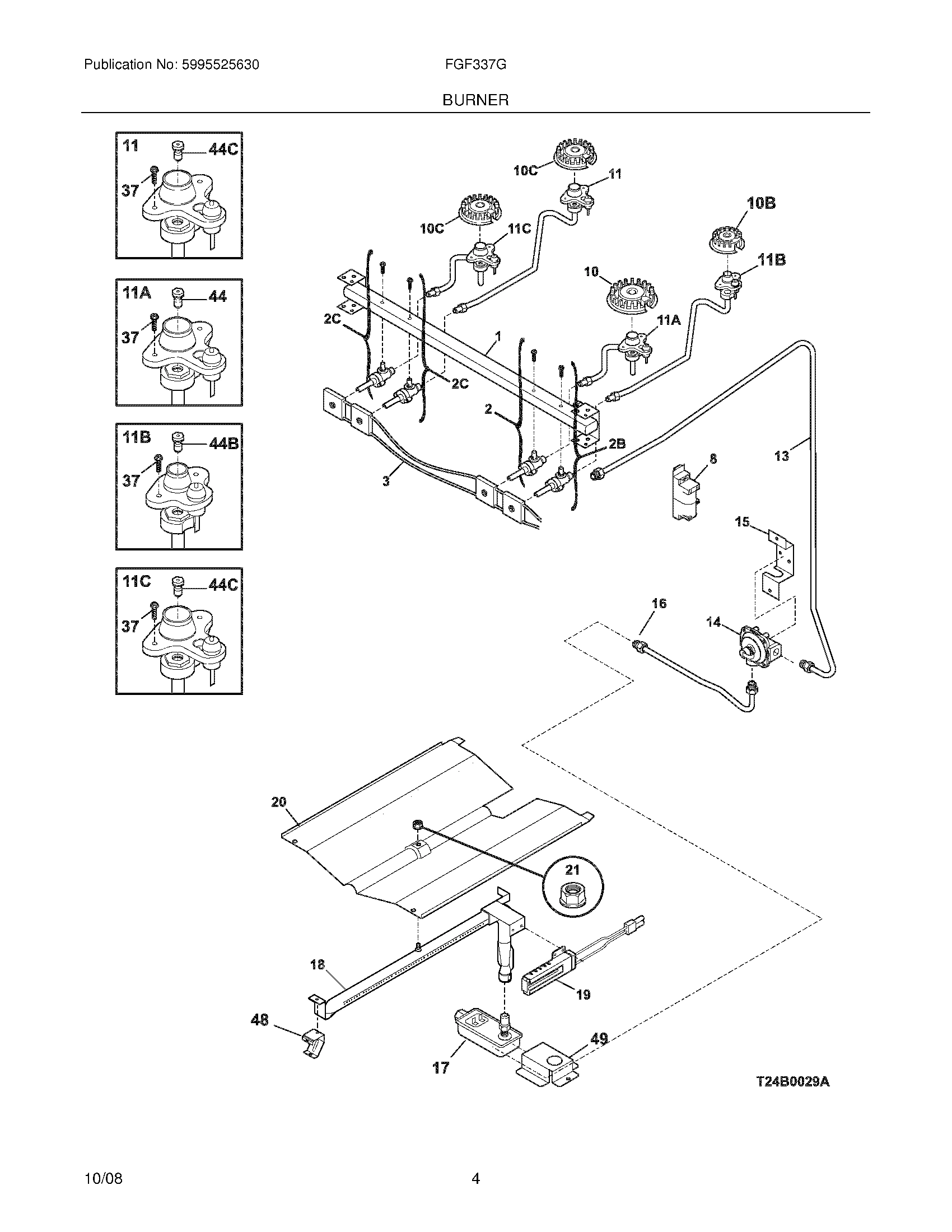 Publication No: 5995525630

FGF337G

BURNER

11
44C
37

11A
44
37

11B
44B
37

11C
44C
37

10C
11
10C
11C
10B
11B
10
11A
2C
1
2C
2
2B
3
8
13
15
16
14

20
21
18
19
48
17
49

T24B0029A

10/08

4