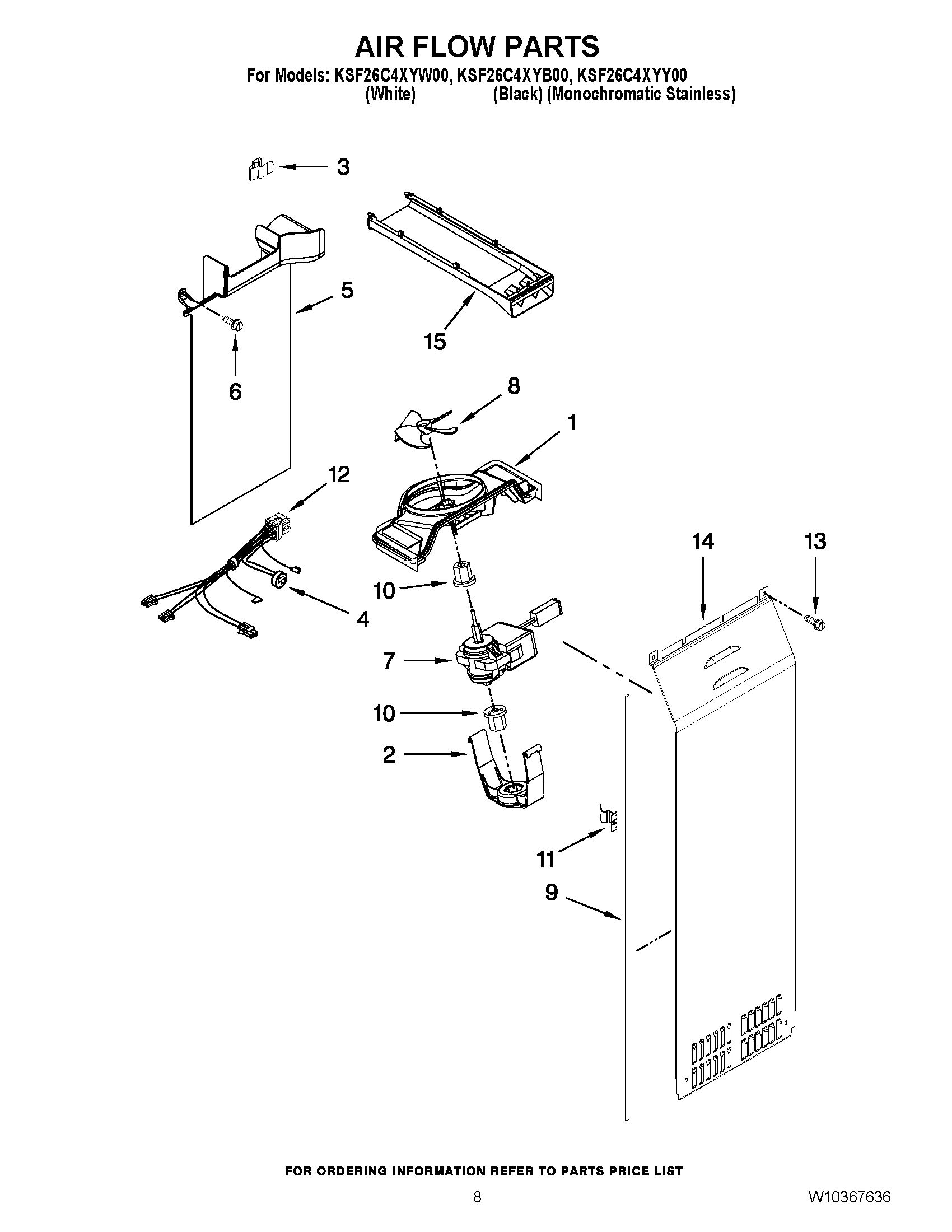 AIR FLOW PARTS

For Models: KSF26C4XYW00, KSF26C4XYB00, KSF26C4XYY00
(White) (Black) (Monochromatic Stainless)

3

5

15

6

8

1

12

14

13

10

4

7

10

2

11

9

FOR ORDERING INFORMATION REFER TO PARTS PRICE LIST

8

W10367636