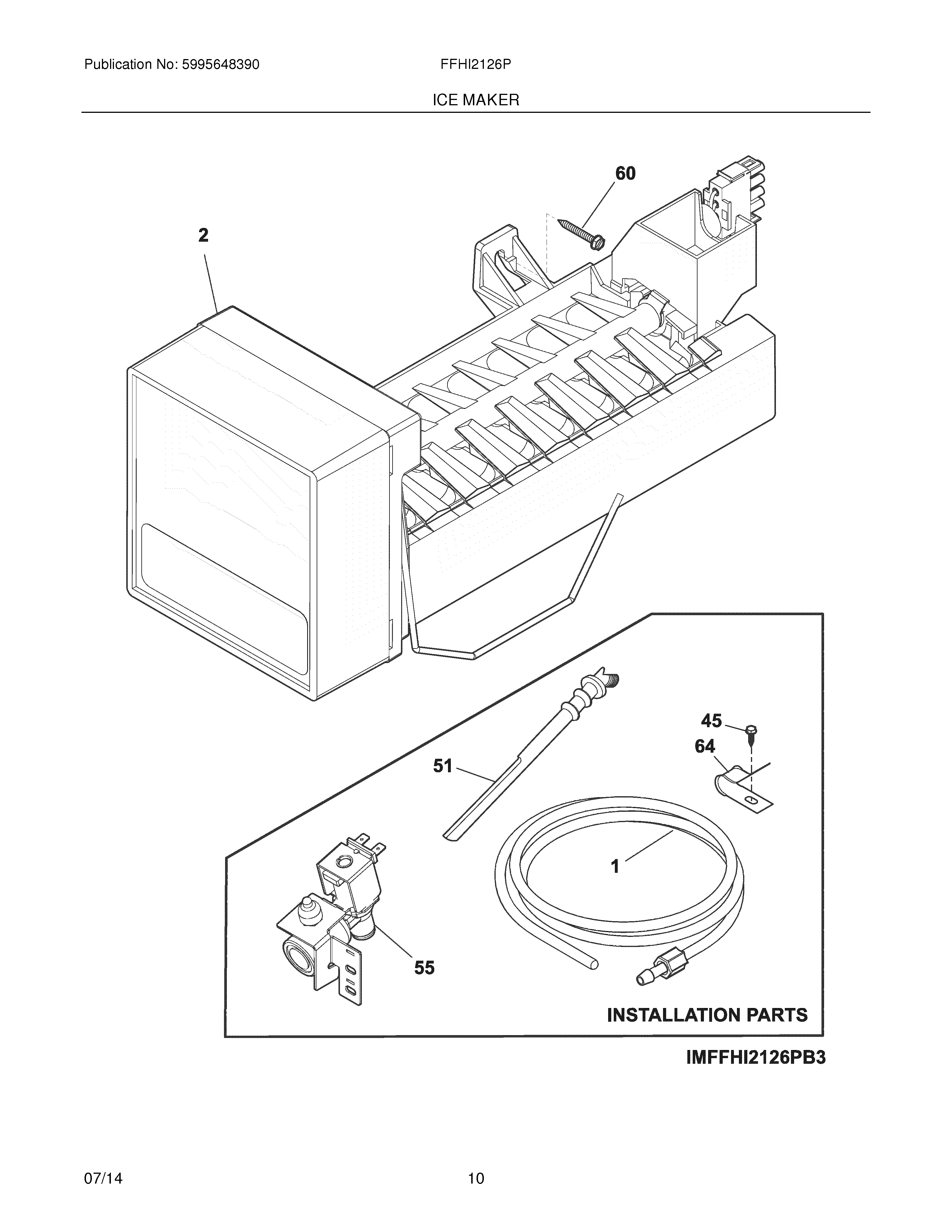 Publication No: 5995648390

FFHI2126P

ICE MAKER

60

2

45

64

51

1

55

INSTALLATION PARTS

IMFFHI2126PB3

07/14

10