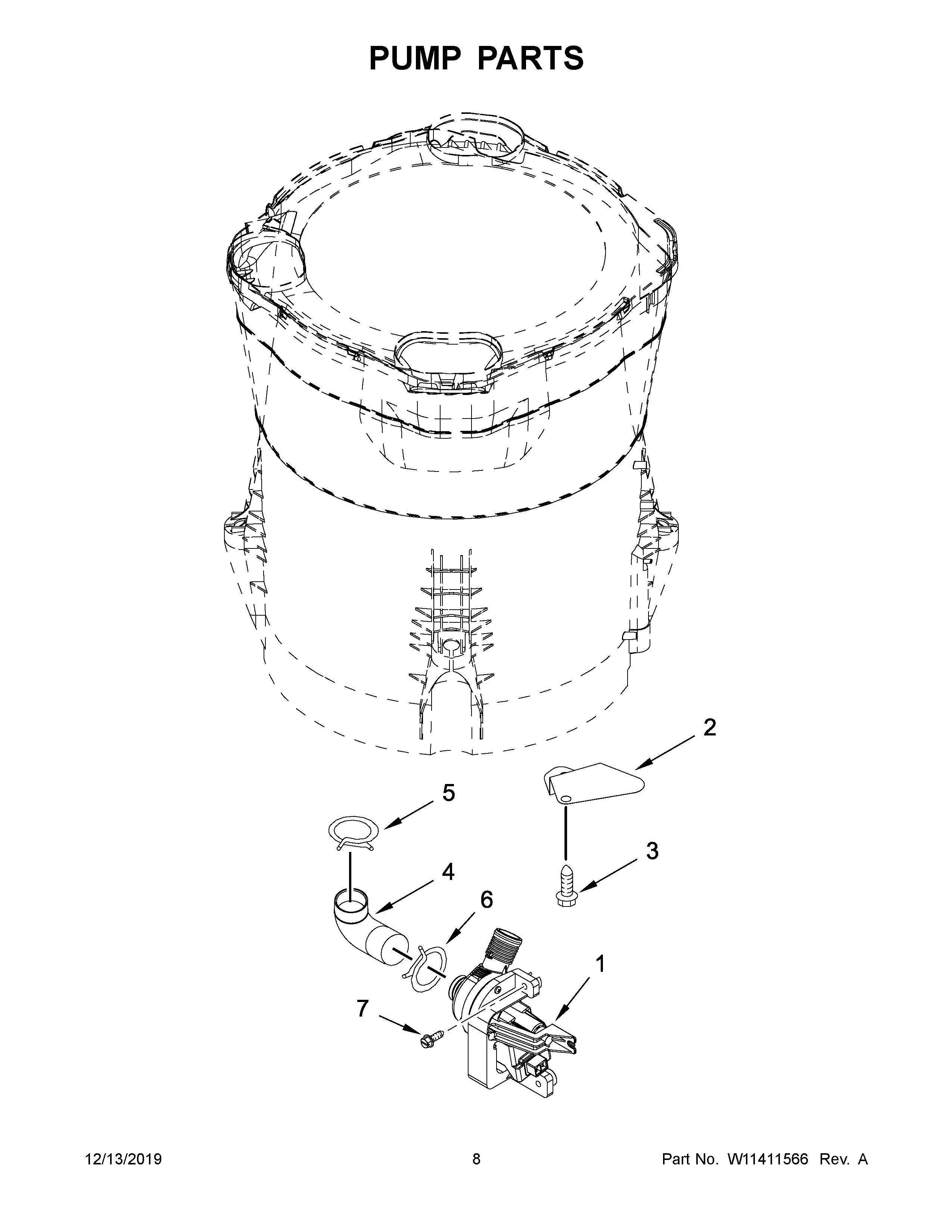 PUMP PARTS

2

5

3

4

6

1

7

12/13/2019

8

Part No. W11411566 Rev. A