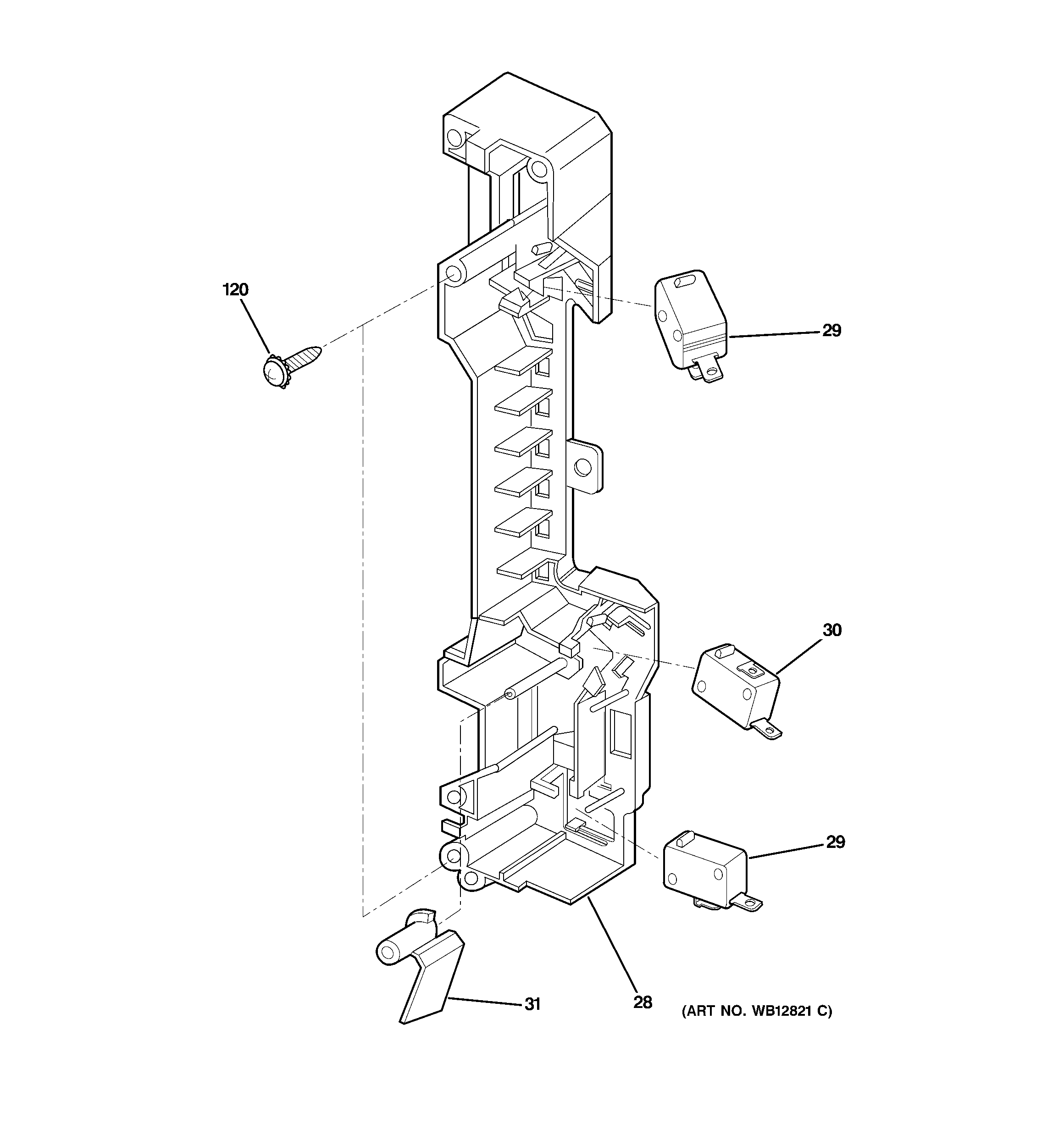 120

29

30

29

31

28

(ART NO. WB12821 C)