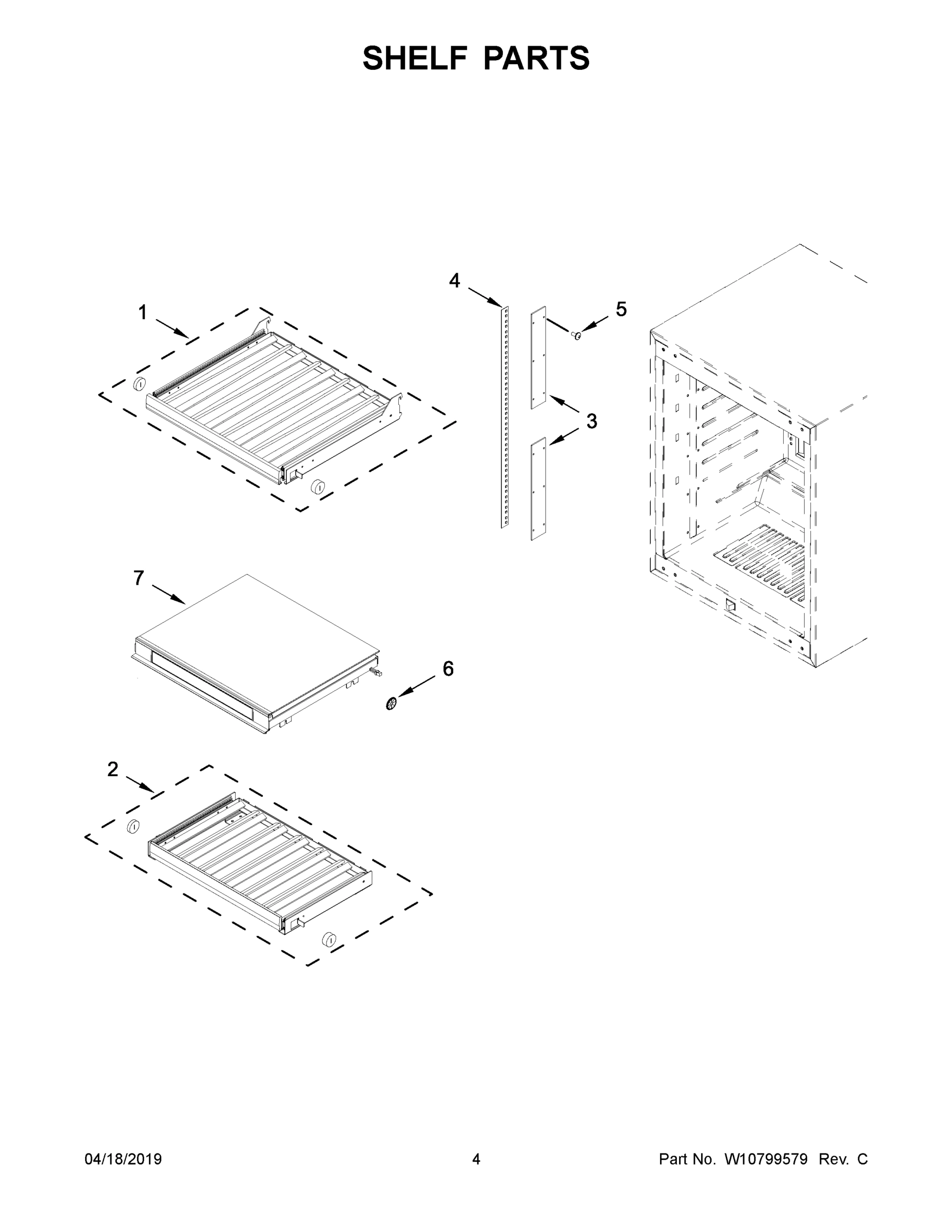 SHELF PARTS

4

1

5

3

7

6

2

04/18/2019

4

Part No. W10799579 Rev. C