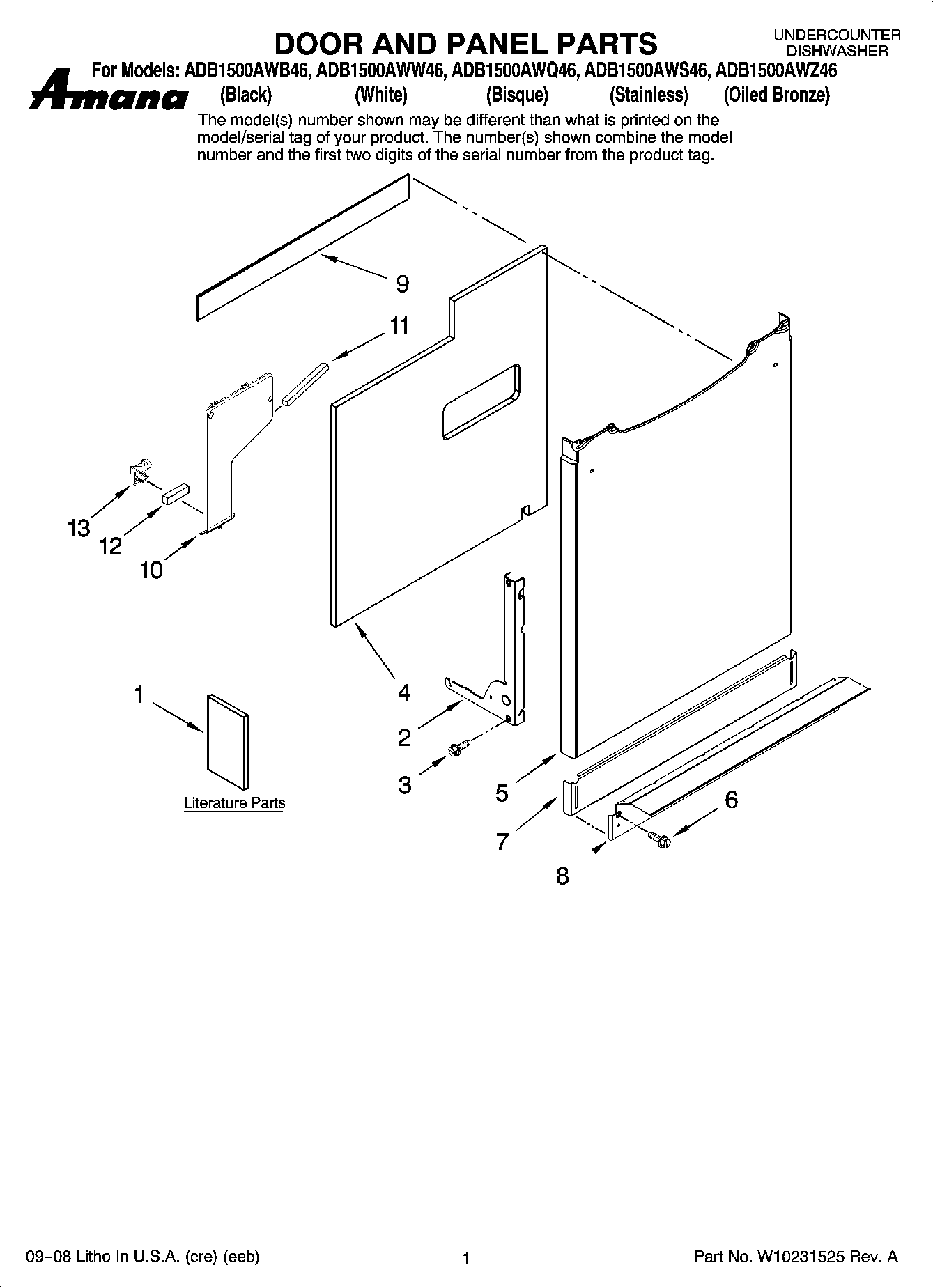 DOOR AND PANEL PARTS

UNDERCOUNTER DISHWASHER

For Models: ADB1500AWB46, ADB1500AWW46, ADB1500AWQ46, ADB1500AWS46, ADB1500AWZ46

Amana

(Black) (White) (Bisque) (Stainless) (Oiled Bronze)

The model(s) number shown may be different than what is printed on the model/serial tag of your product. The number(s) shown combine the model number and the first two digits of the serial number from the product tag.

9

11

13

12

10

4

1

2

3

5

6

7

8

Literature Parts

09-08 Litho In U.S.A. (cre) (eeb)

1

Part No. W10231525 Rev. A