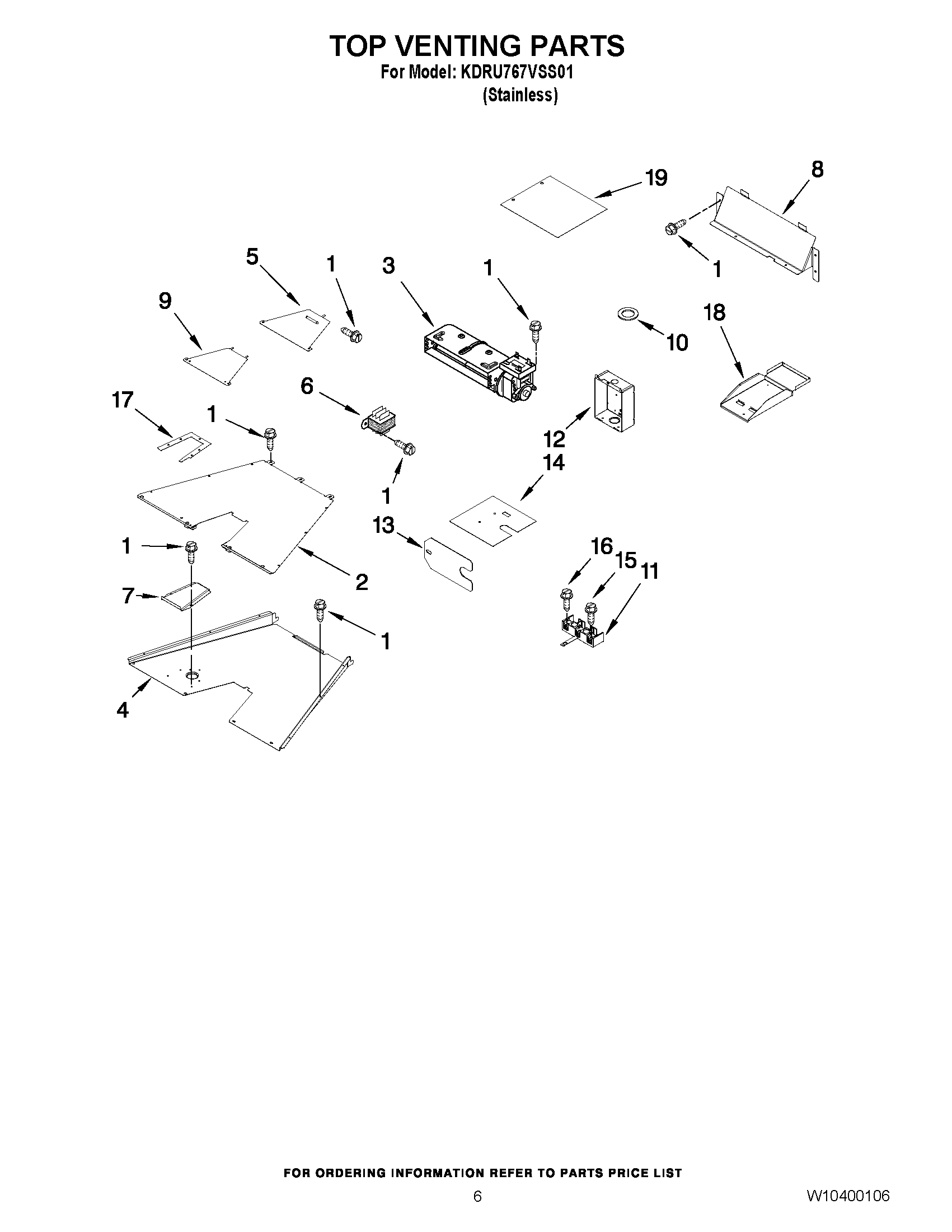 TOP VENTING PARTS
For Model: KDRU767VSS01
(Stainless)

19
8
1
5
1
3
1
9
10
18
6
17
1
12
14
1
13
1
2
16
15
11
7
1
4

FOR ORDERING INFORMATION REFER TO PARTS PRICE LIST
6
W10400106