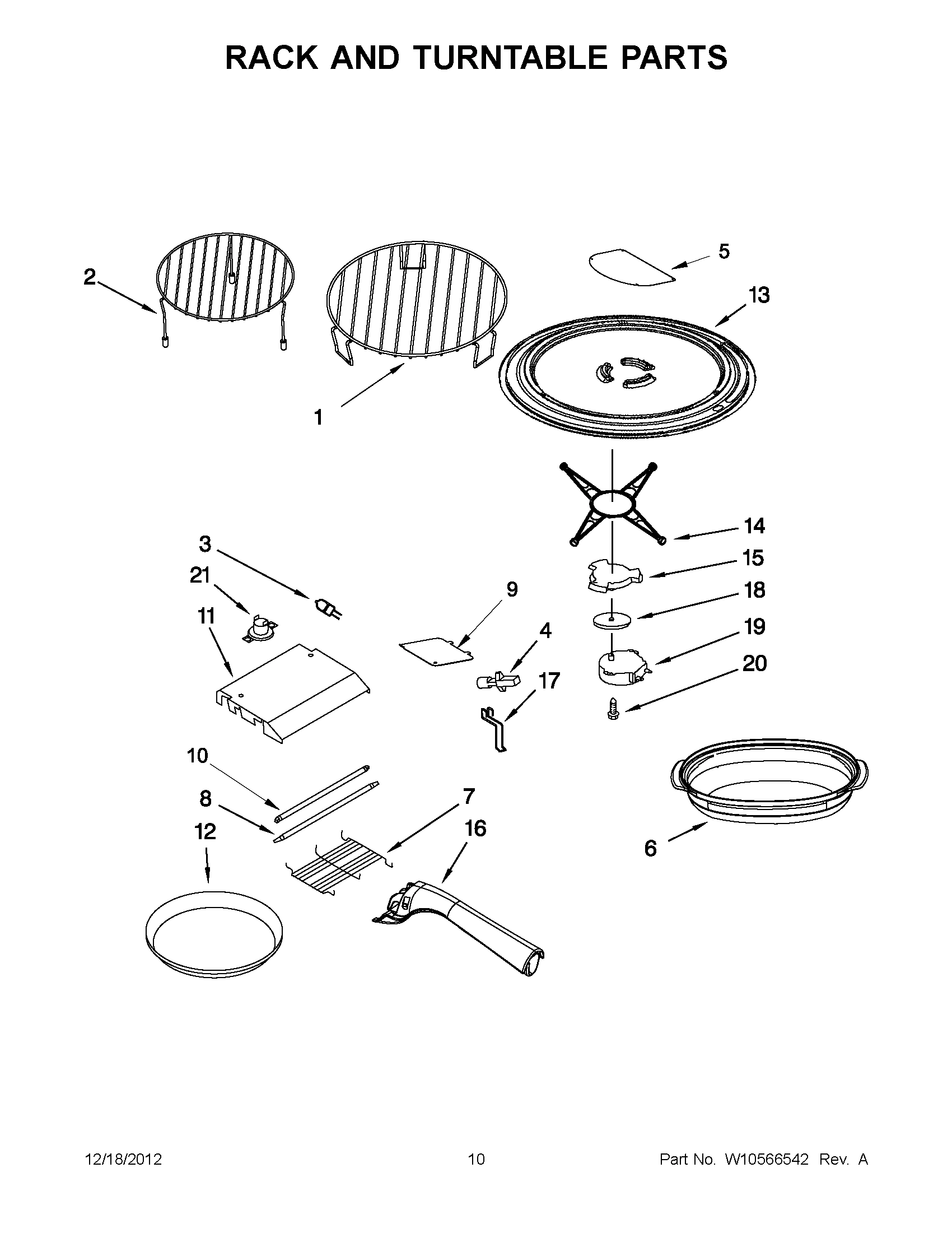 RACK AND TURNTABLE PARTS

2

5

13

1

14

3

15

21

9

18

11

4

19

17

20

10

8

7

12

16

6

12/18/2012

10

Part No. W10566542 Rev. A