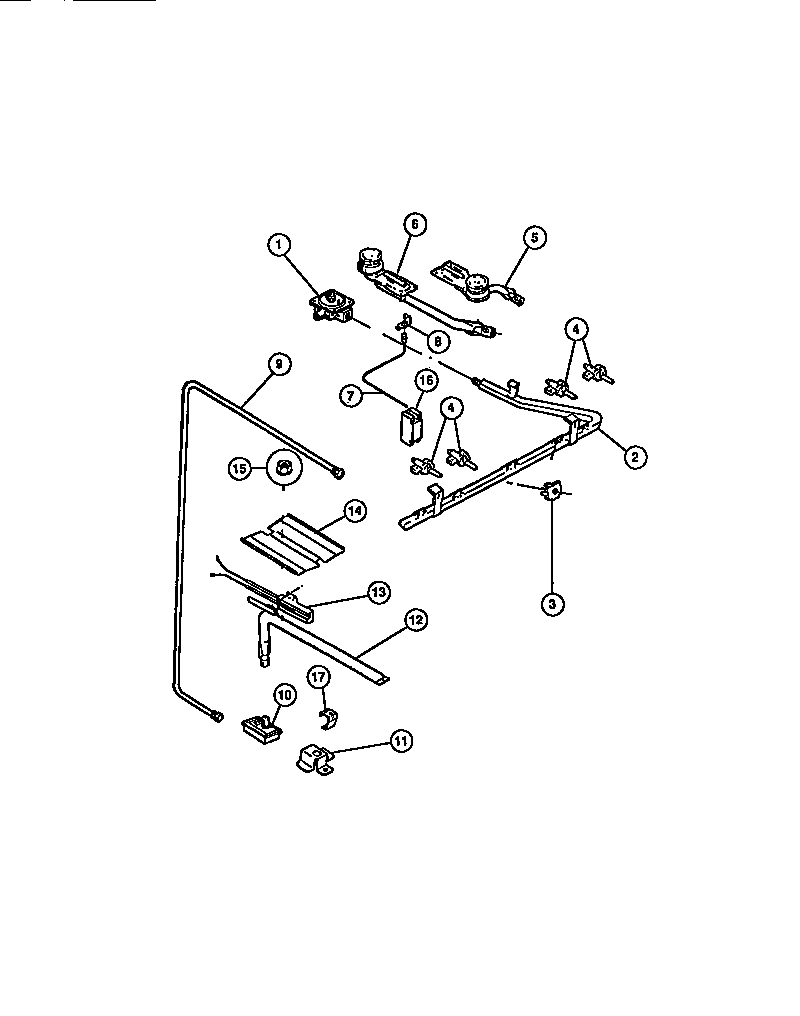 1
6
5
8
4
9
7
16
4
2
15
14
3
13
12
17
10
11